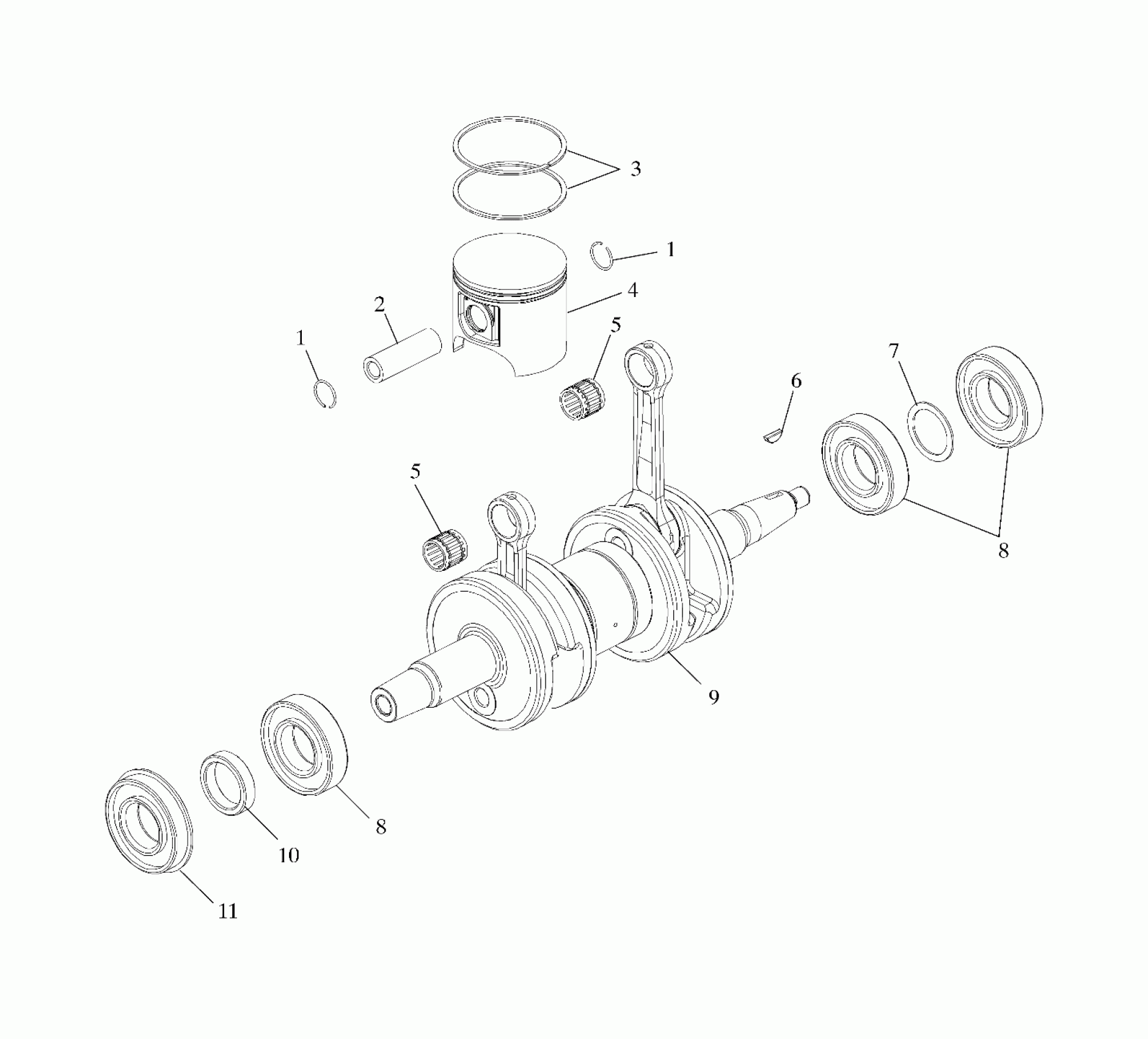 3
1
4
2
5
1
7
6
5
8
9
8
10
11