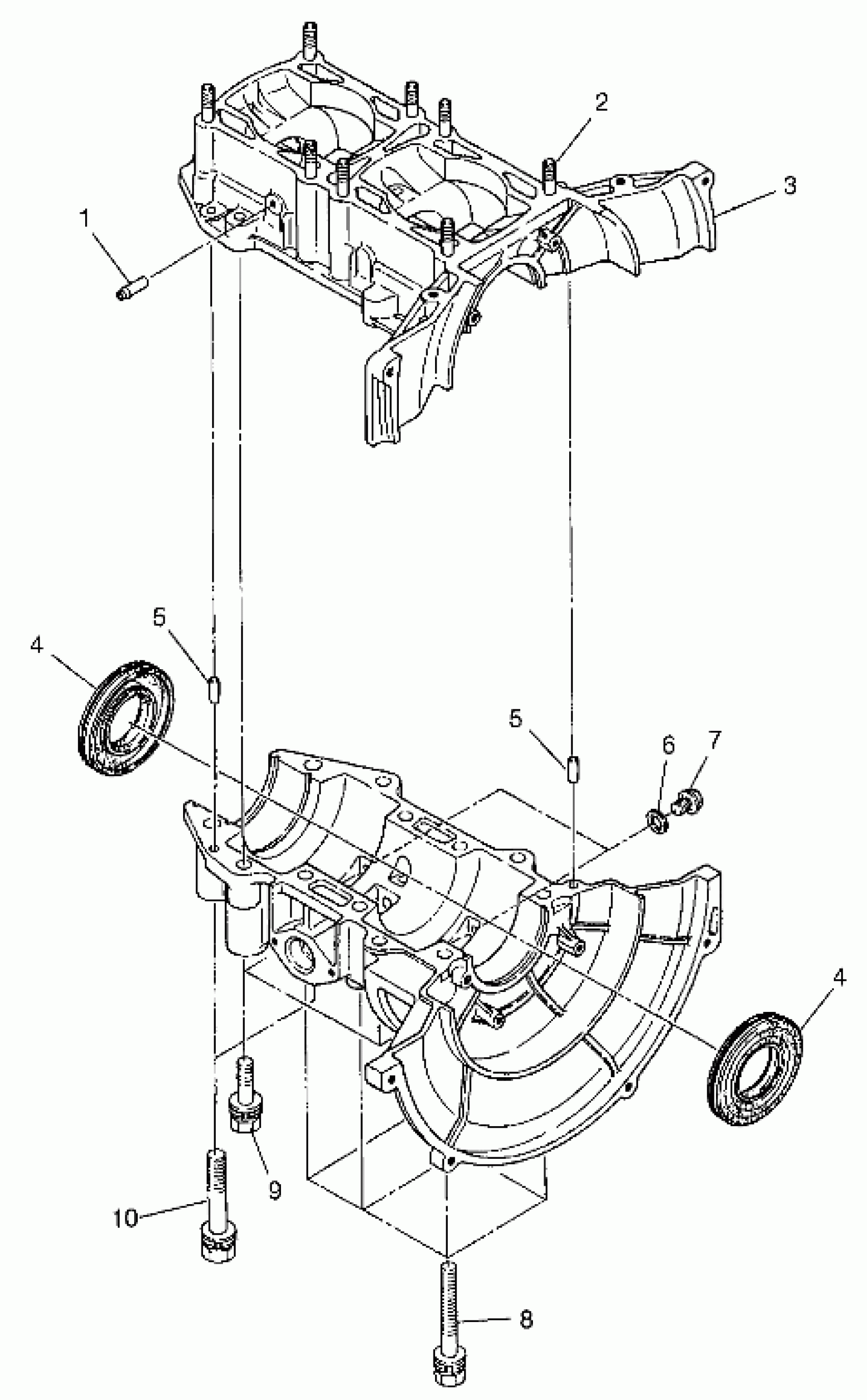 2
3
1
5
4
5
6
7
4
9
10
8