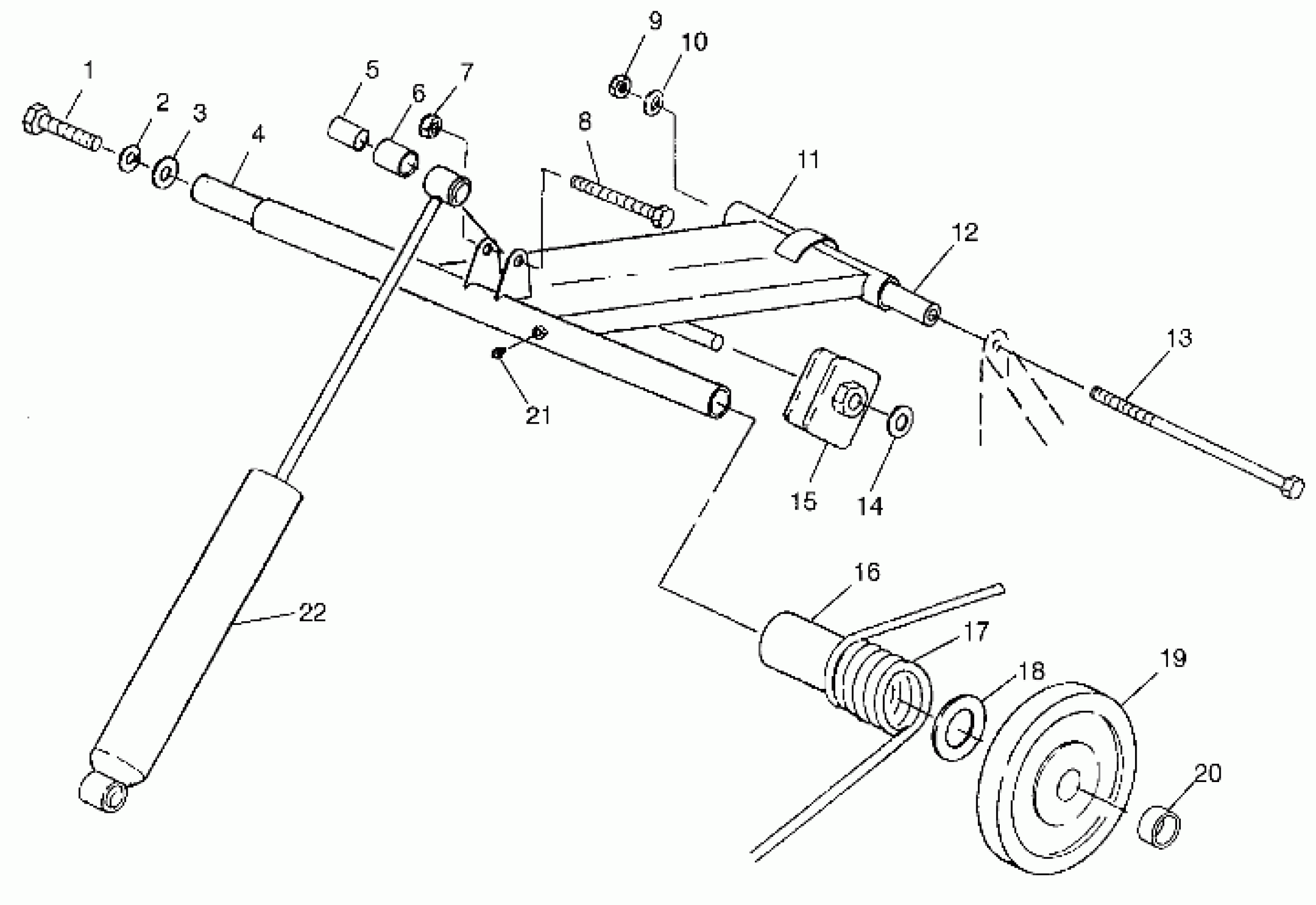 1
2
3
4
5
6
7
8
9
10
11
12
13
14
15
16
17
18
19
20
21
22