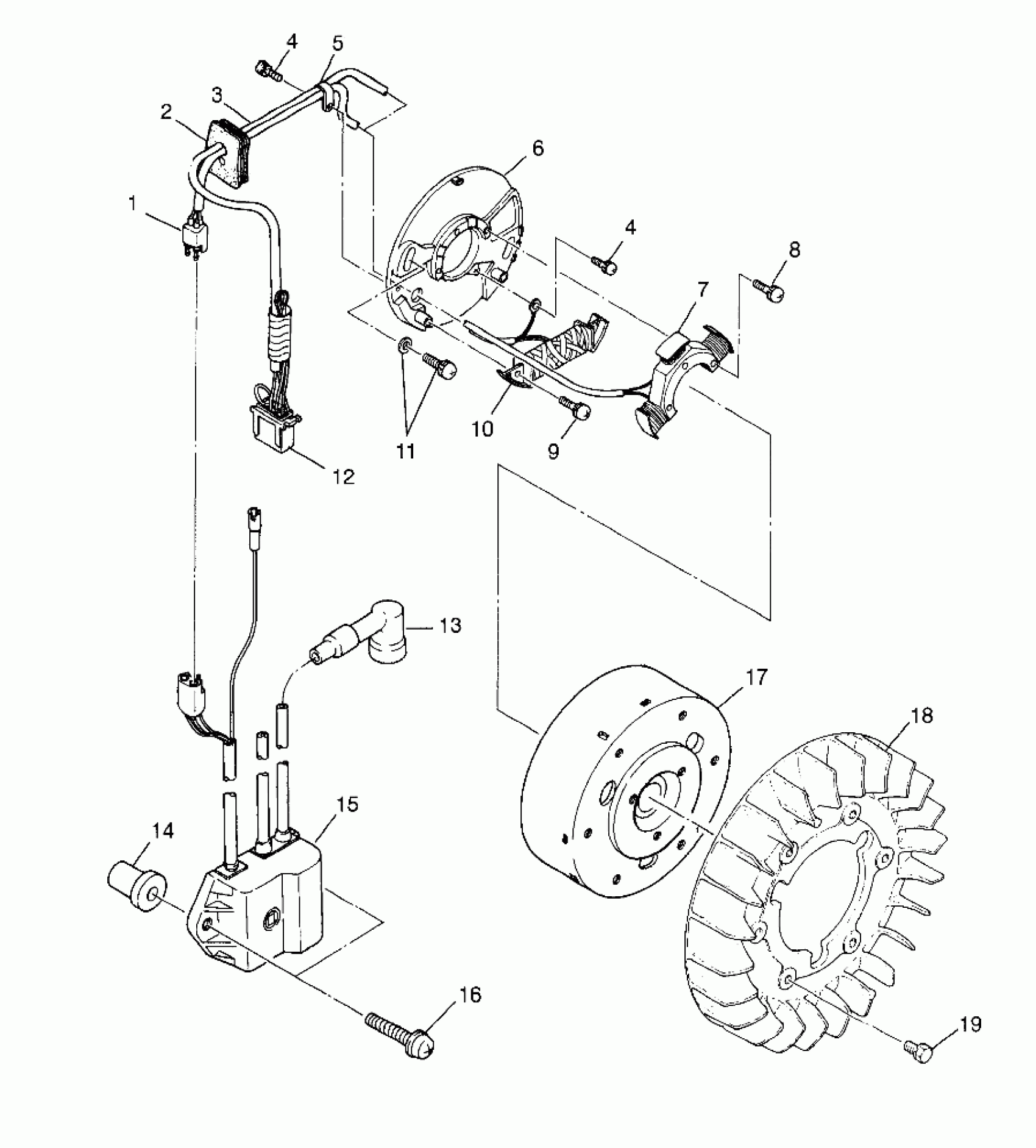 4
5
3
2
6
1
4
8
7
11
10
9
12
13
17
18
15
14
16
19