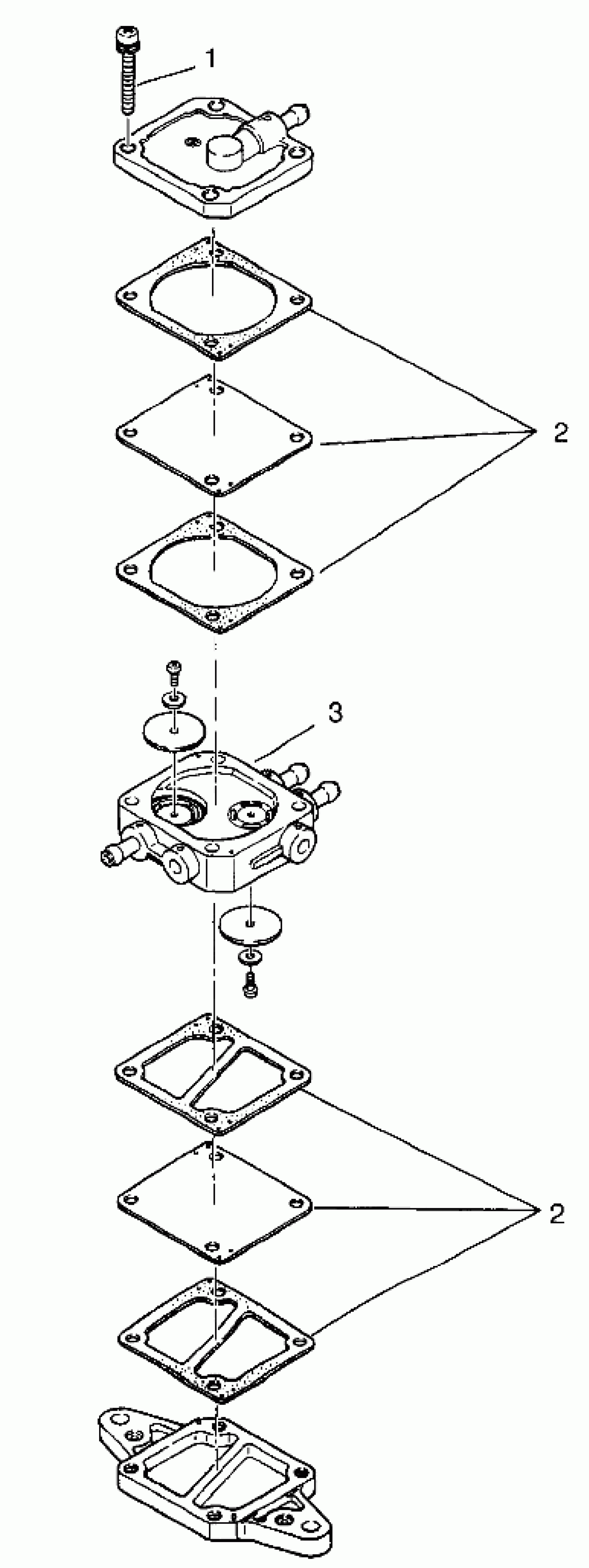 1

2

3

2