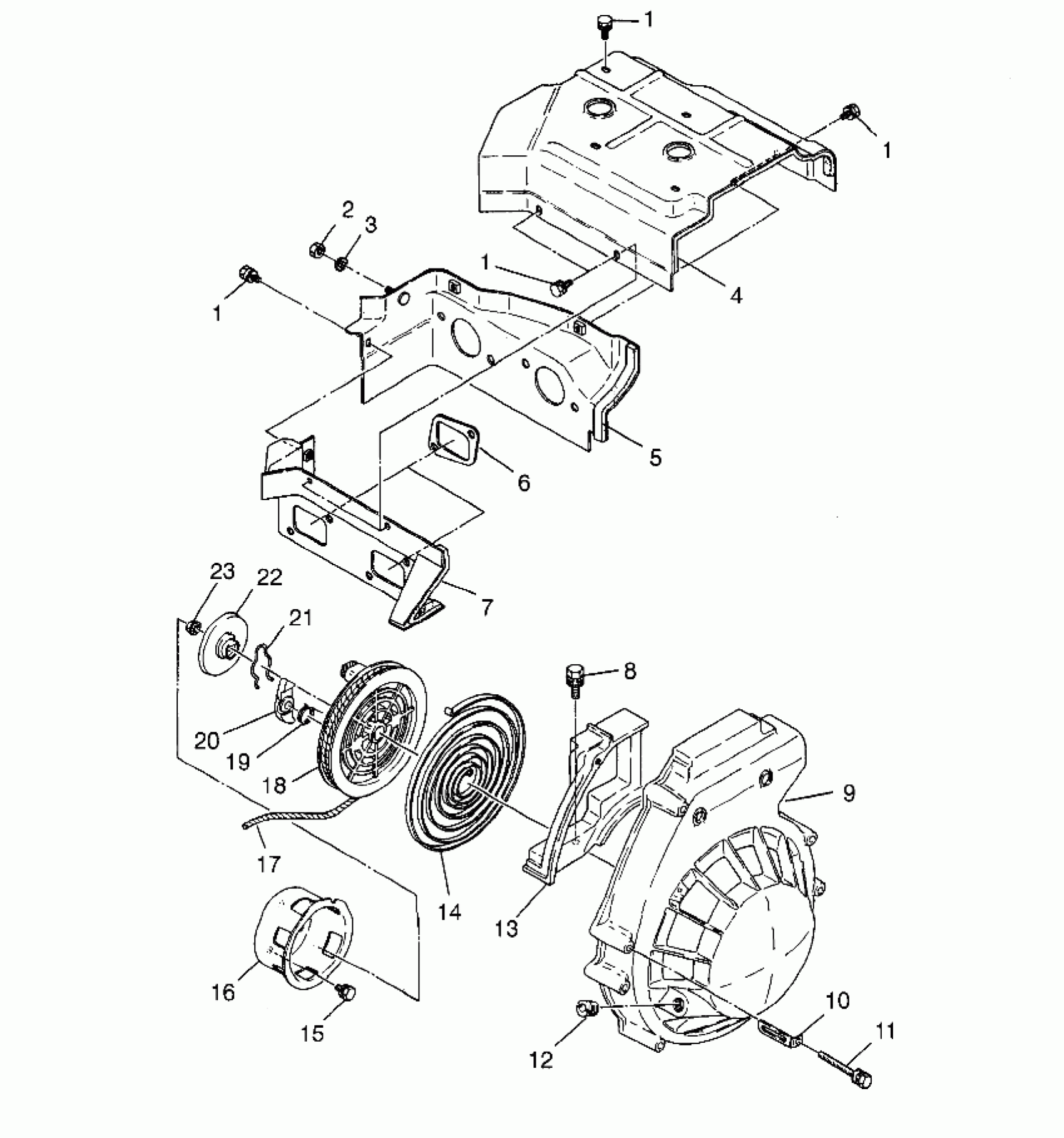 1
1
2
3
1
1
4
5
6
7
23
22
21
8
20
19
18
9
17
14
13
16
15
10
11
12