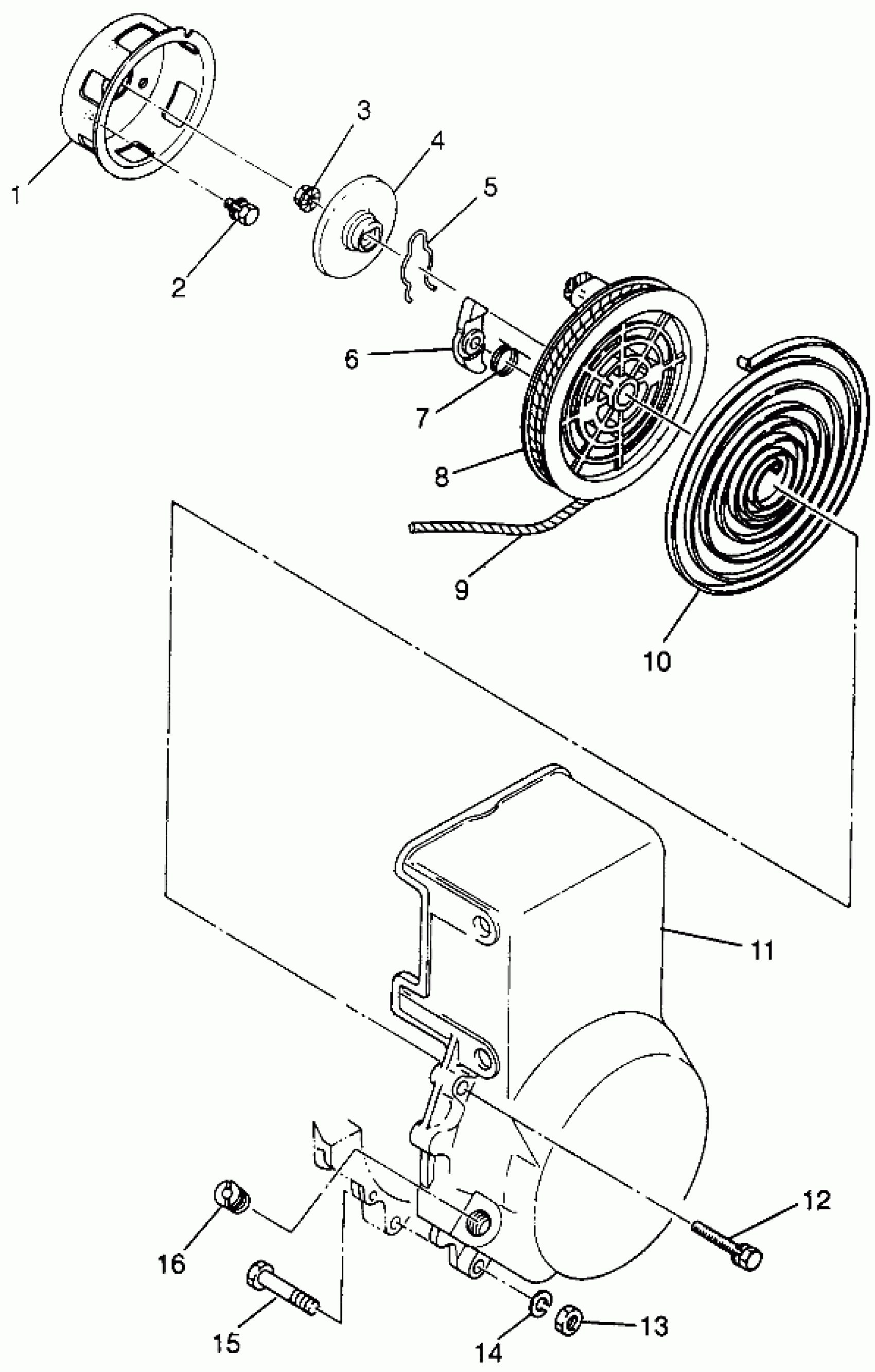 1
2
3
4
5
6
7
8
9
10
11
12
13
14
15
16