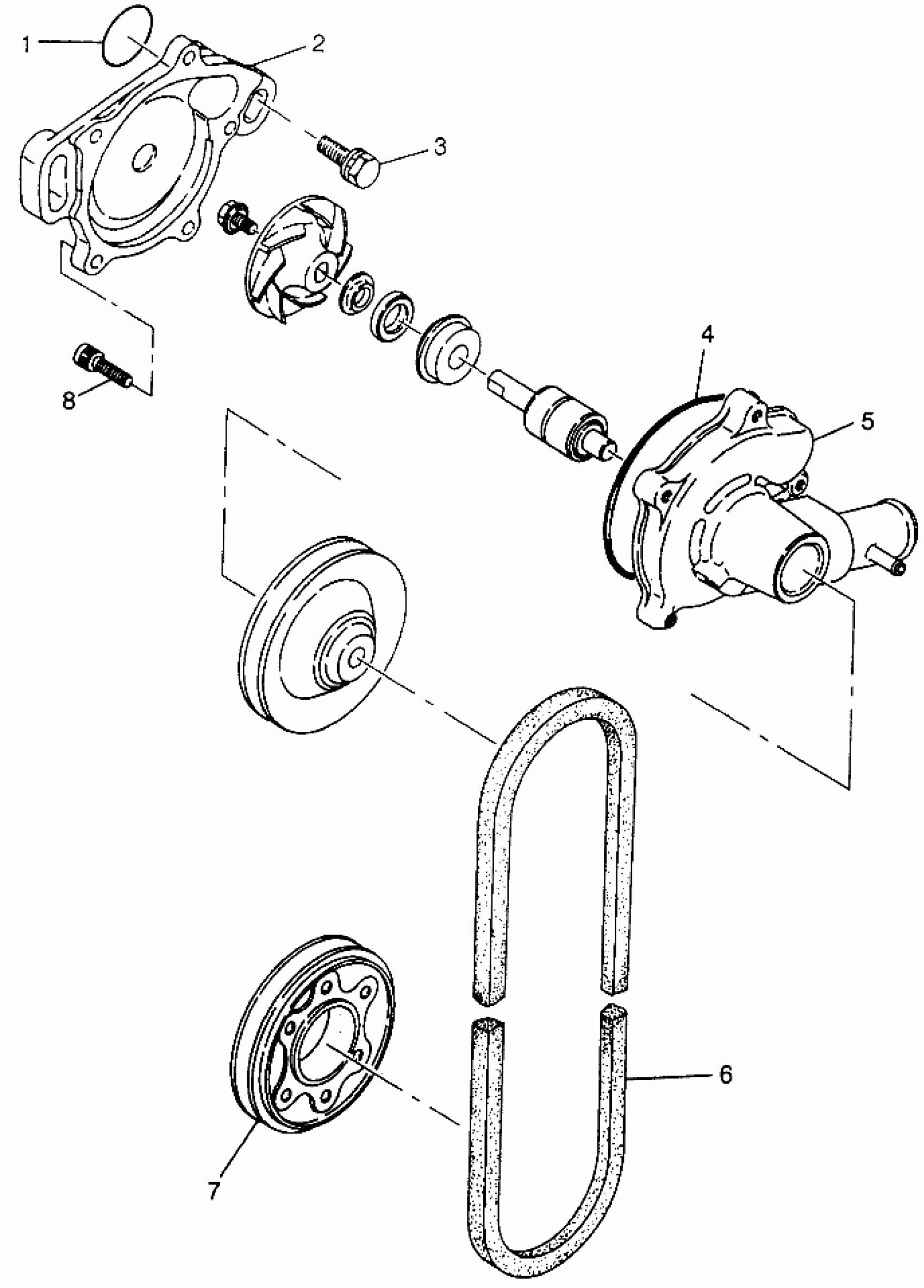 1
2
3
8
4
5
6
7