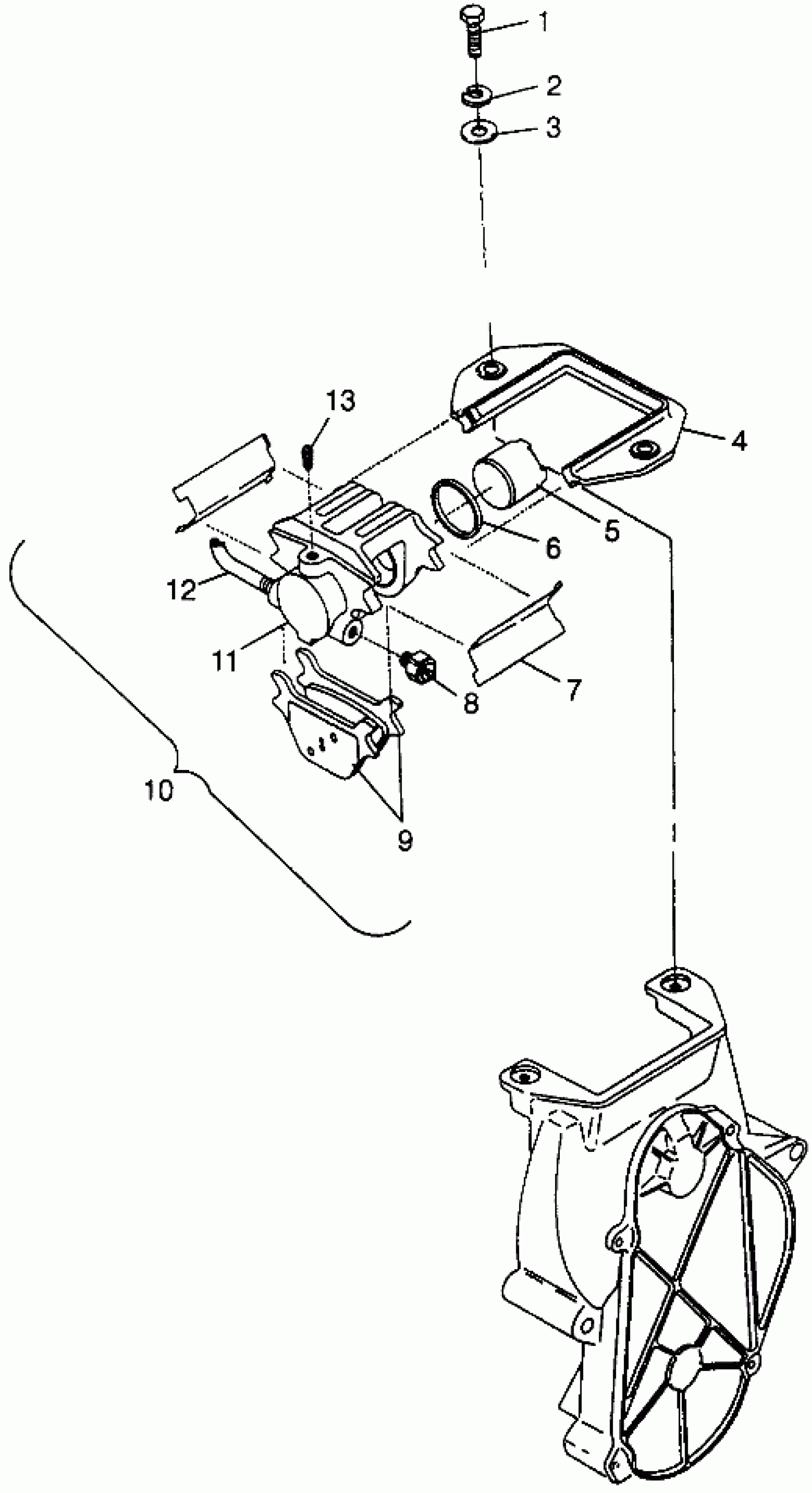 1
2
3
4
13
5
6
12
11
8
7
10
9