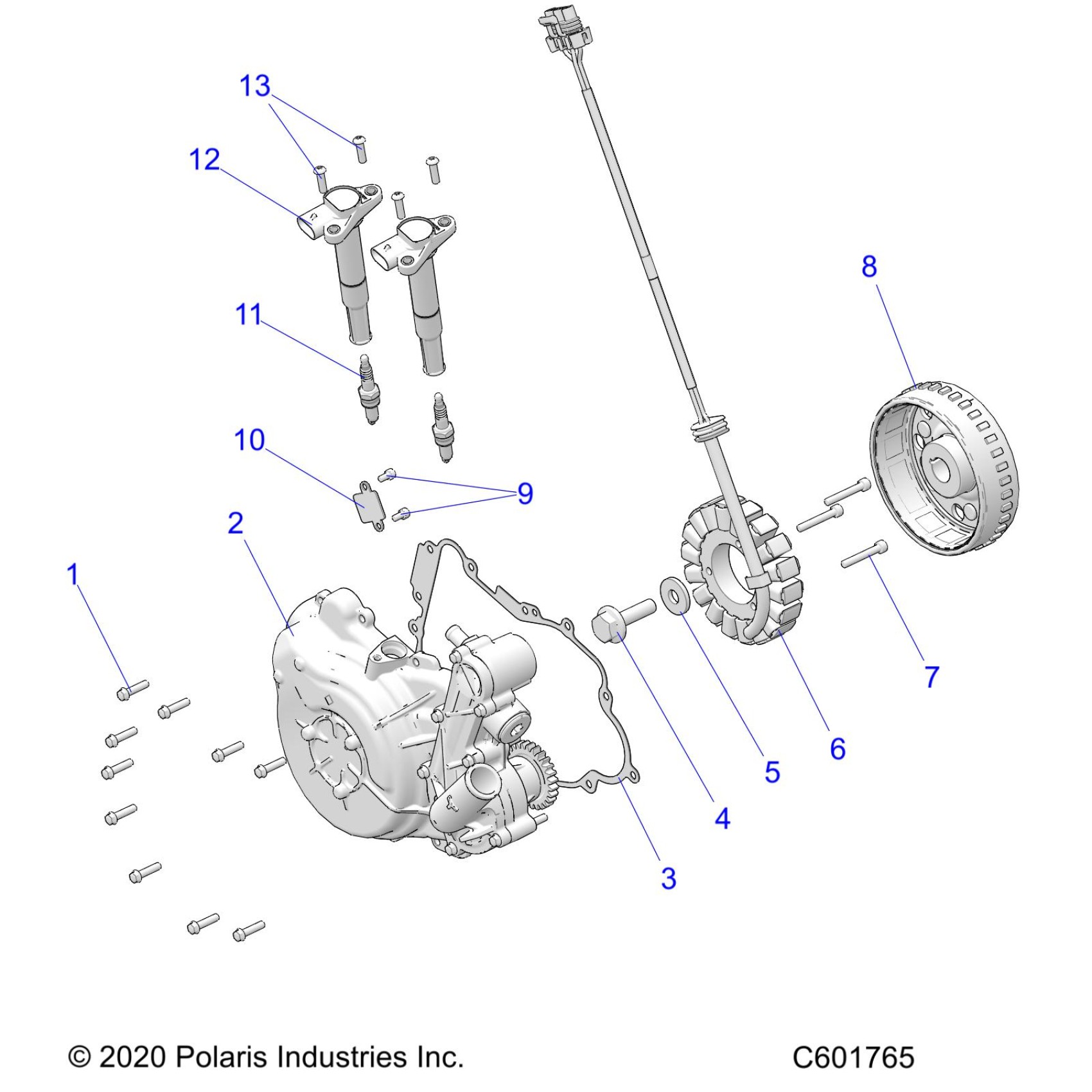 13
12
11
10
9
8
2
1
7
6
5
4
3

© 2020 Polaris Industries Inc.

C601765