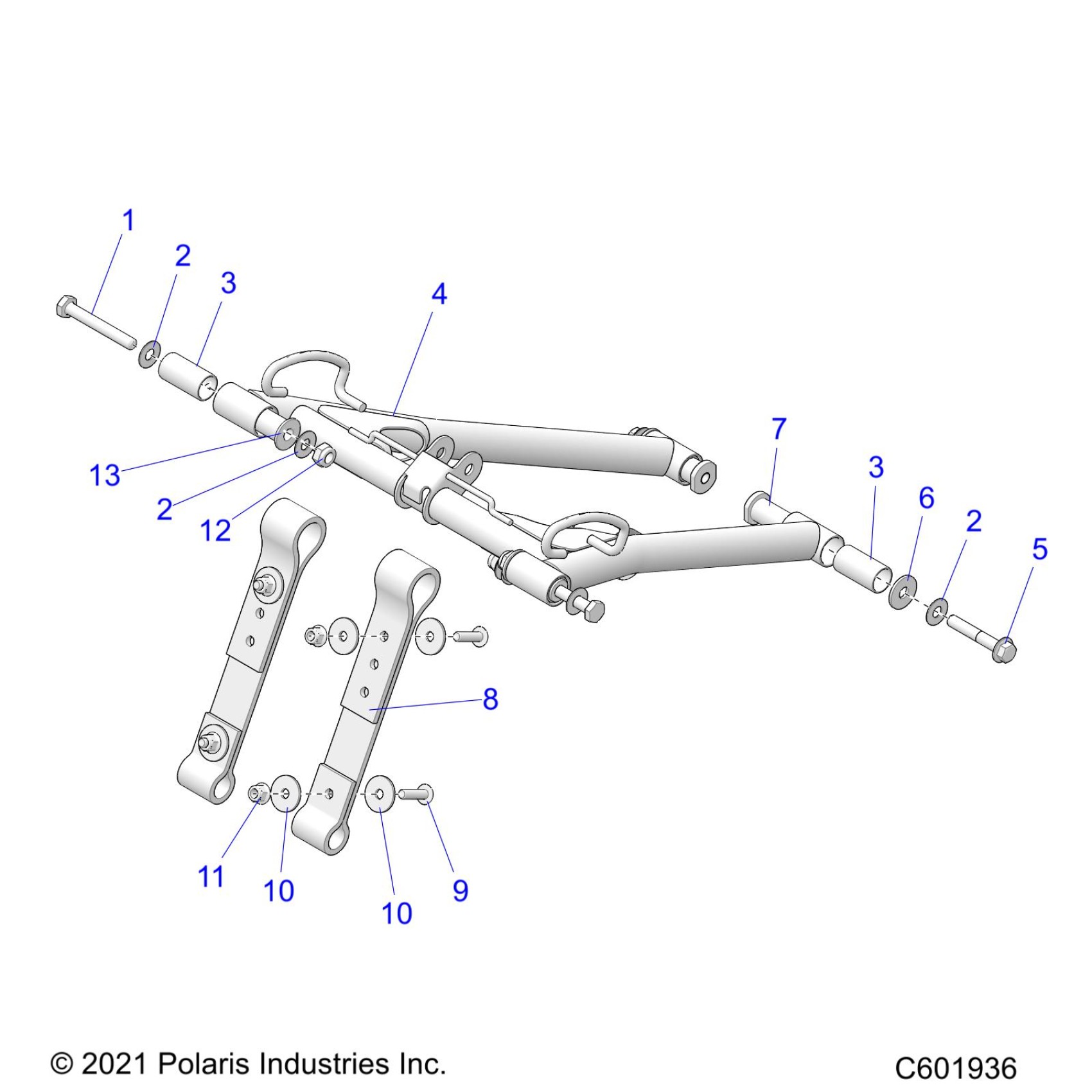 1
2
3
4
7
3
6
2
5
13
2
12
8
11
10
10
9

© 2021 Polaris Industries Inc.
C601936