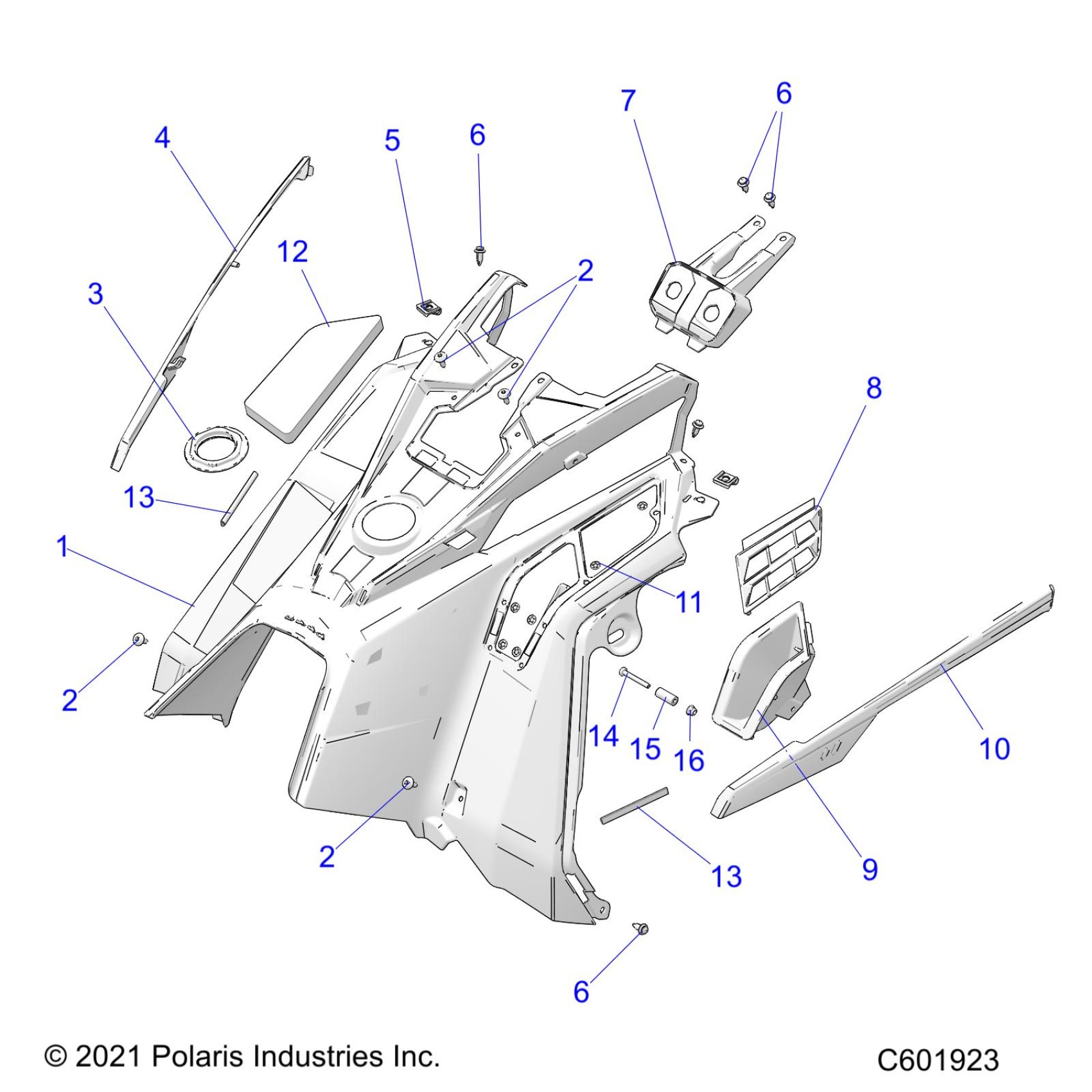 7
6
4
5
6
12
2
3
8
13
1
11
2
14
15
16
10
2
13
9
6
© 2021 Polaris Industries Inc.
C601923