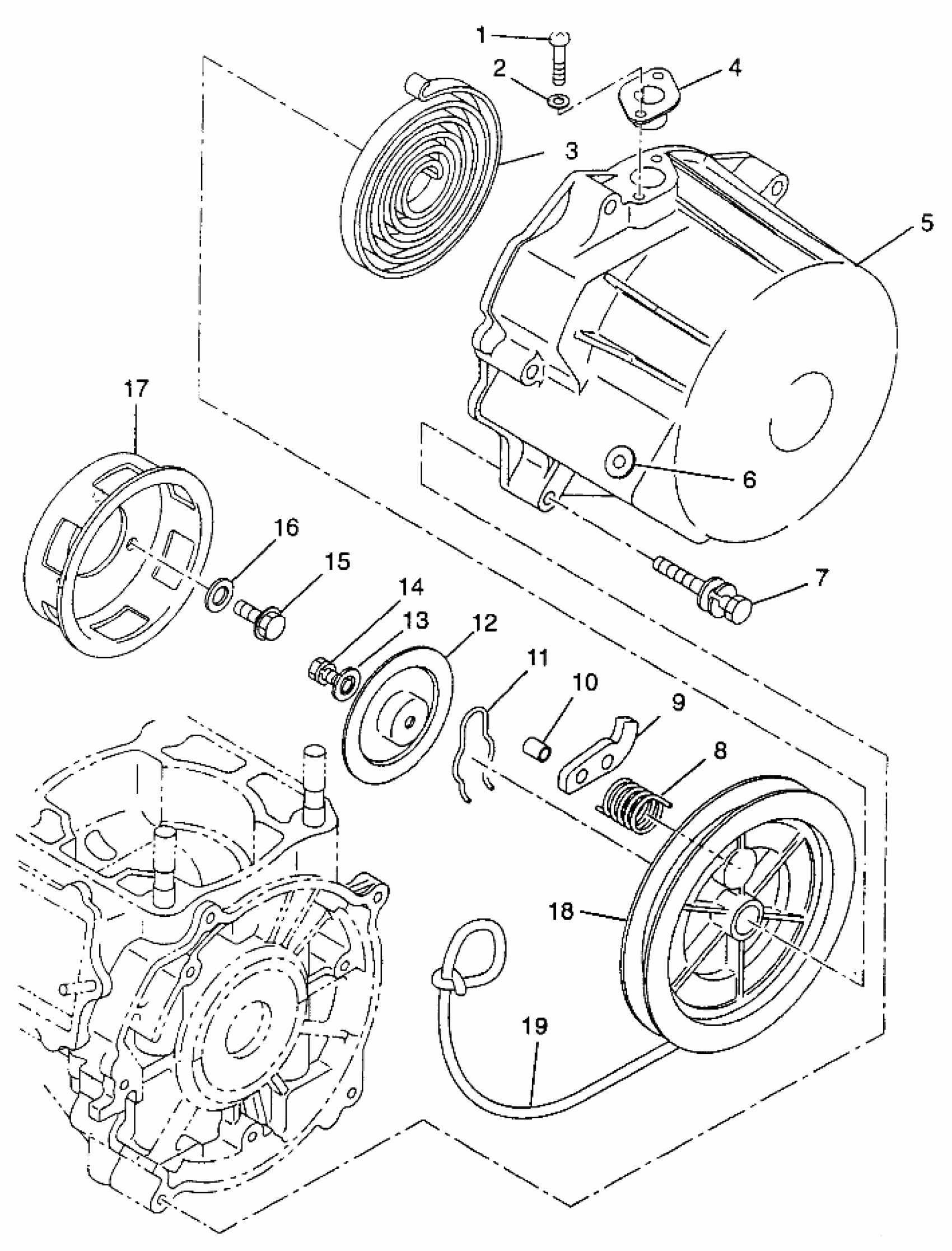 1
2
4
3
5
17
6
16
15
7
14
13
12
11
10
9
8
18
19