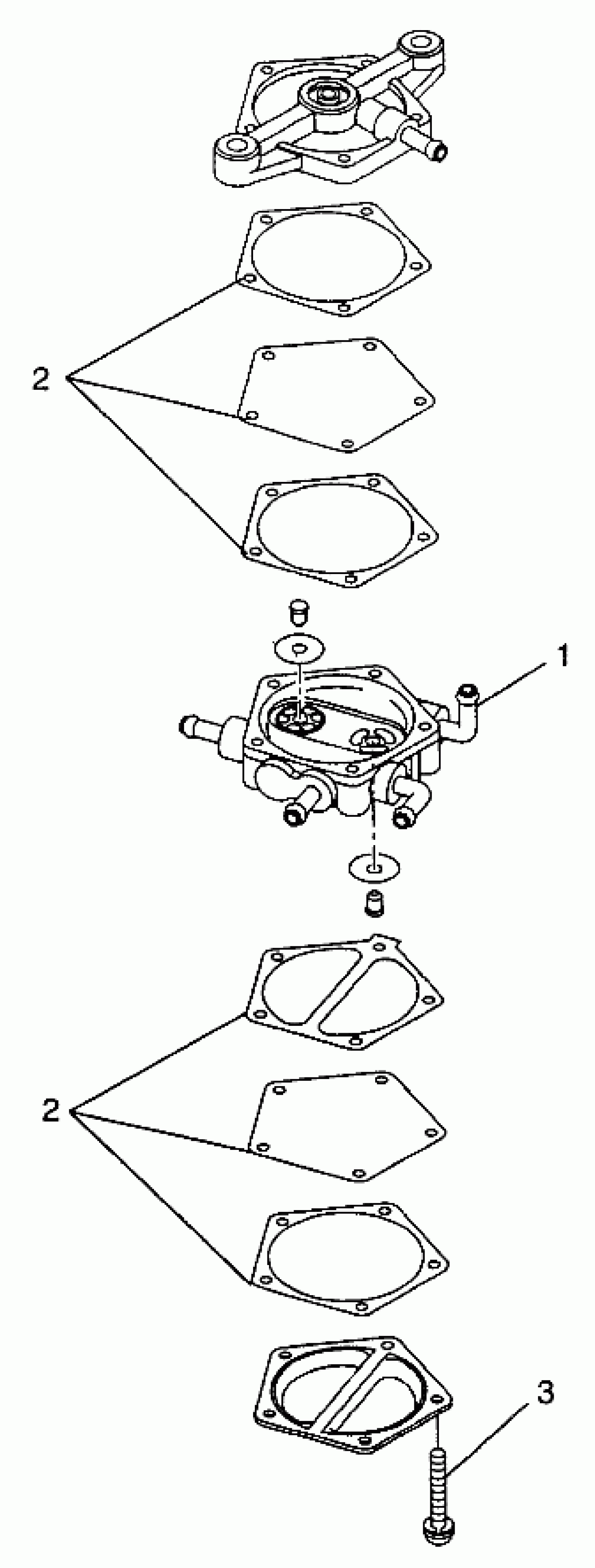 2
1
2
3