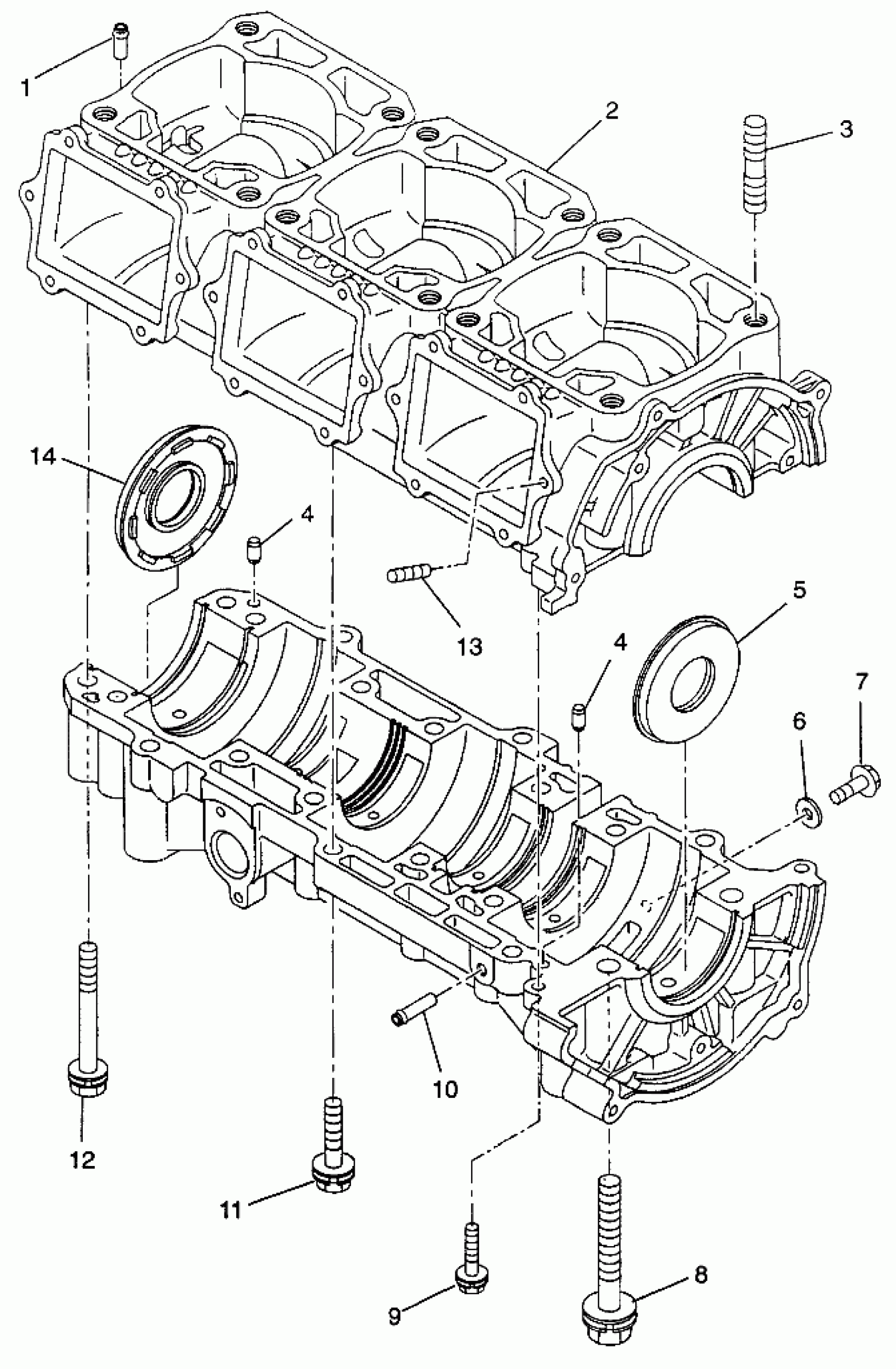 1
2
3
14
4
13
5
4
7
6
10
12
11
9
8