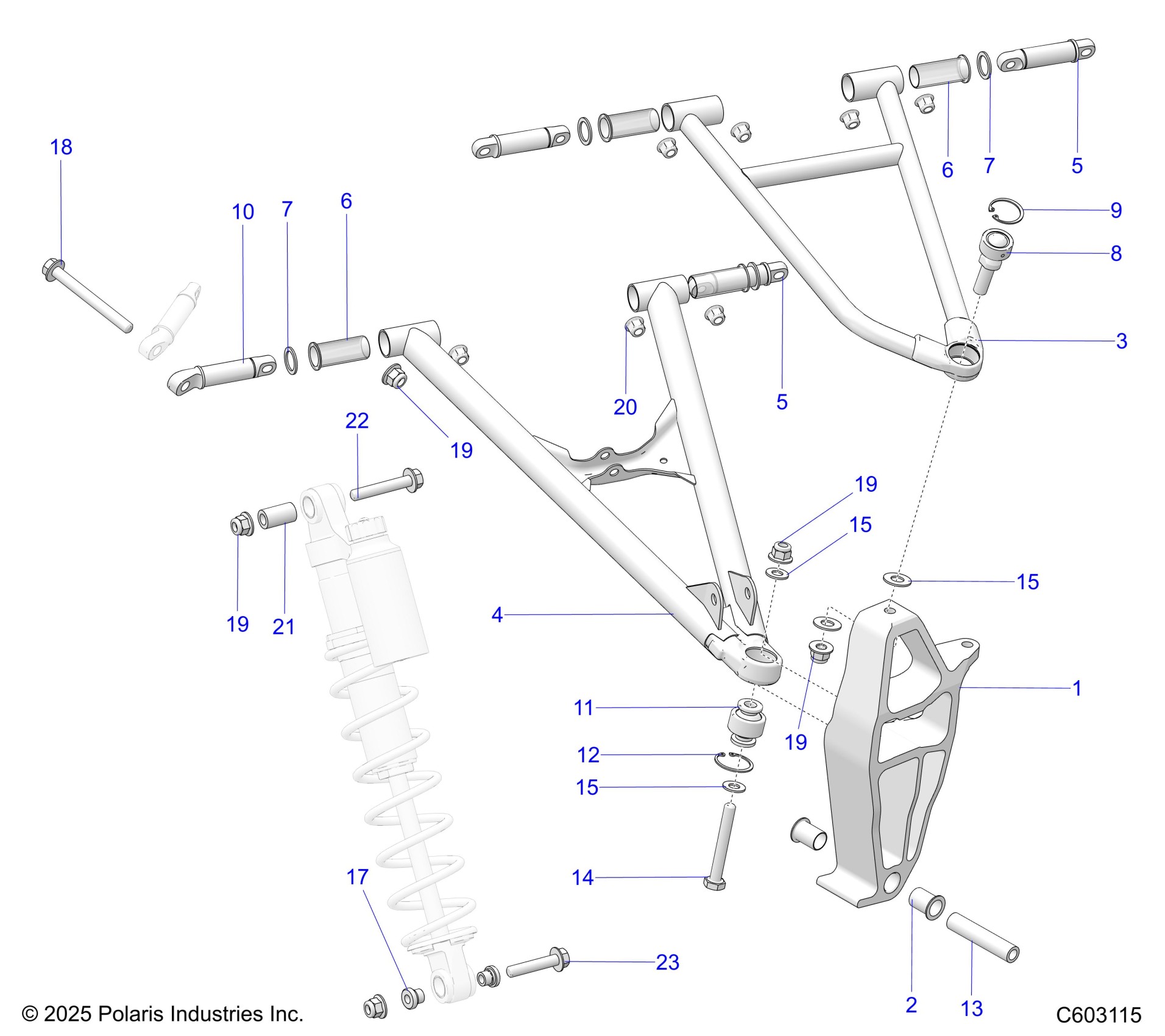 18
10
7
6
6
7
5
9
8
3
20
5
22
19
19
15
15
19
21
4
1
11
19
12
15
14
17
23
2
13
© 2025 Polaris Industries Inc.
C603115