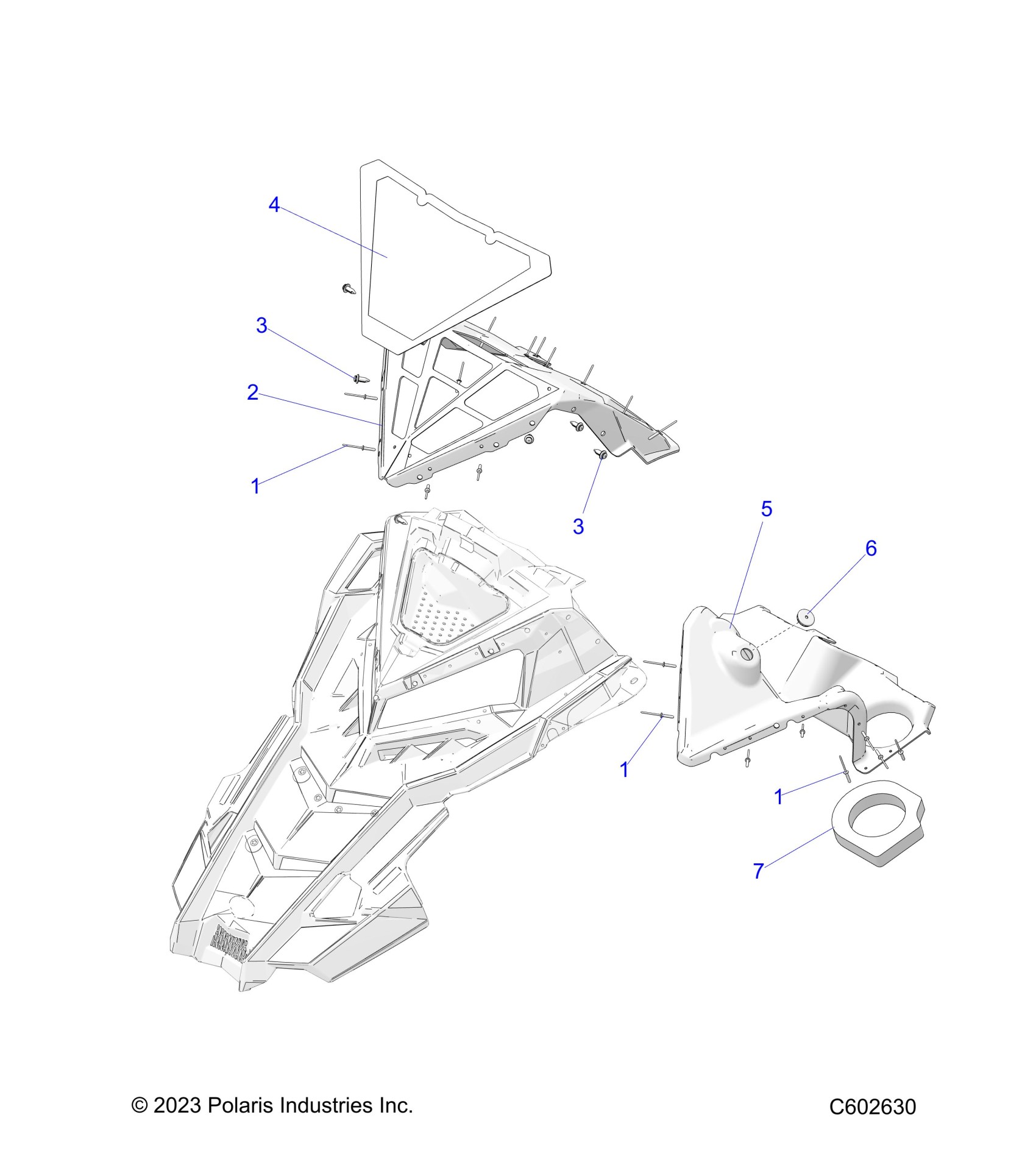 4

3

2

1

3

5

6

1

1

7

© 2023 Polaris Industries Inc.

C602630