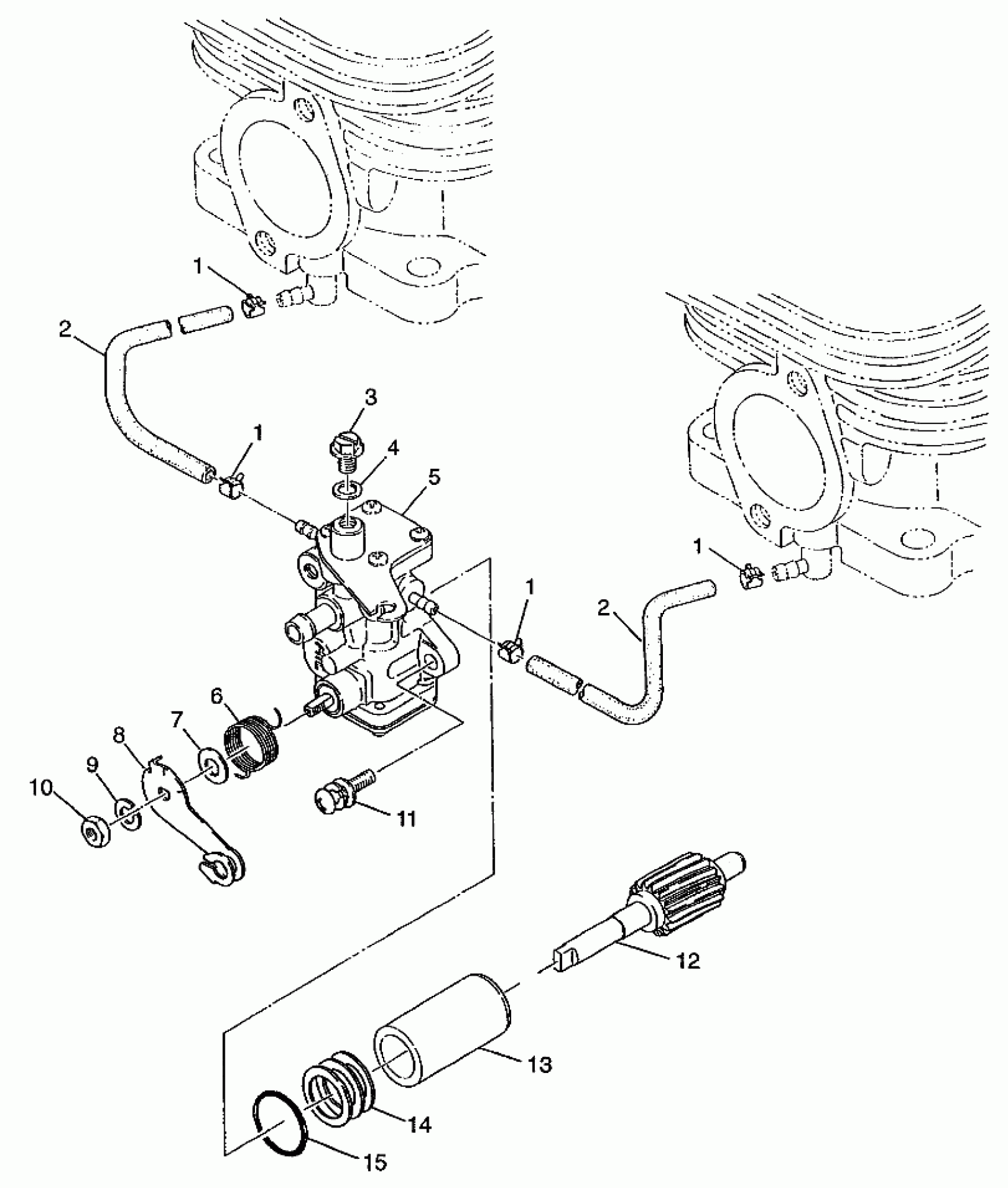 1
2
3
1
4
5
1
1
2
6
7
8
9
10
11
12
13
14
15