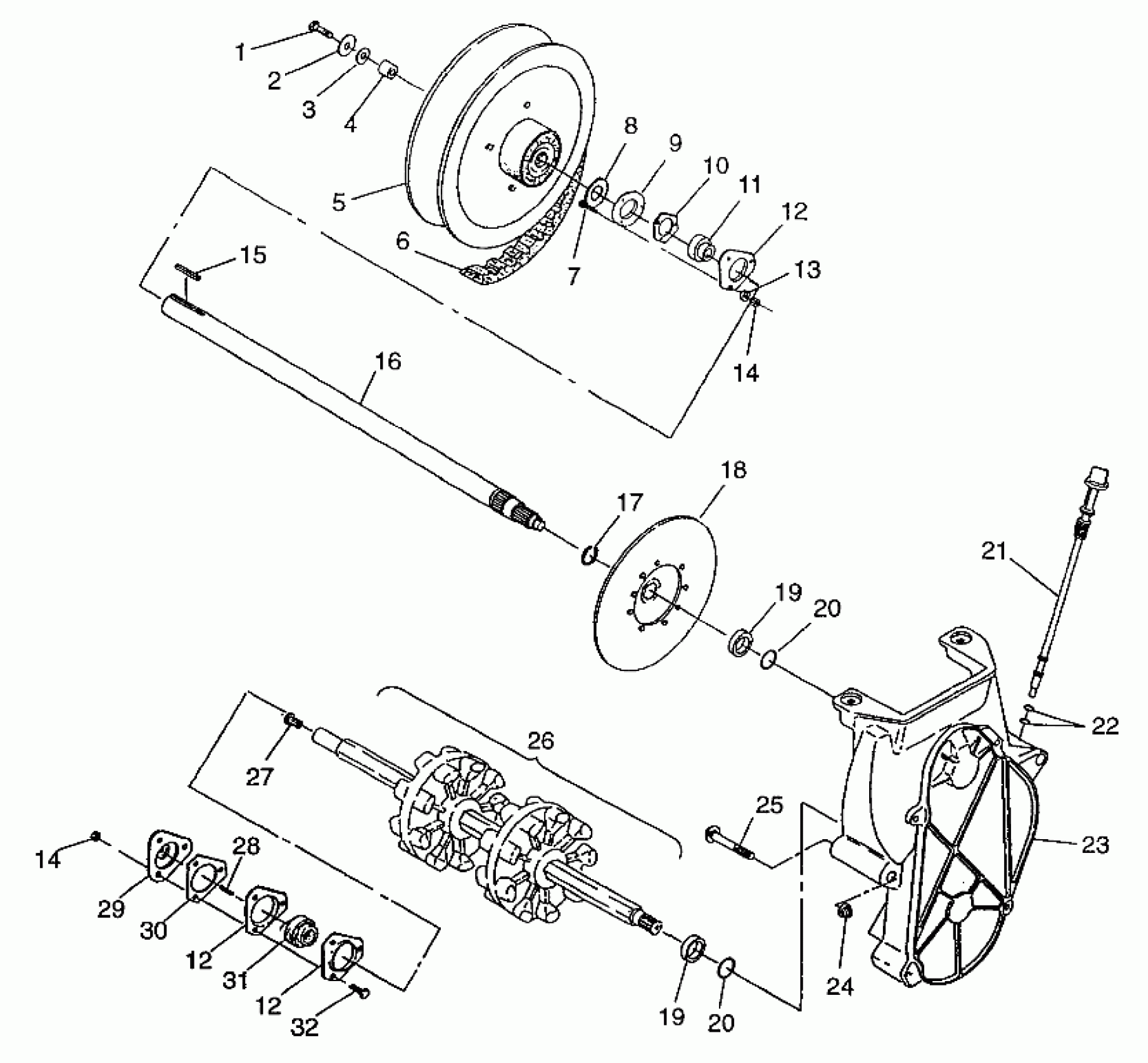 1
2
3
4
5
6
7
8
9
10
11
12
13
14
15
16
17
18
19
20
21
22
23
24
25
26
27
28
14
29
30
12
31
12
32
19
20