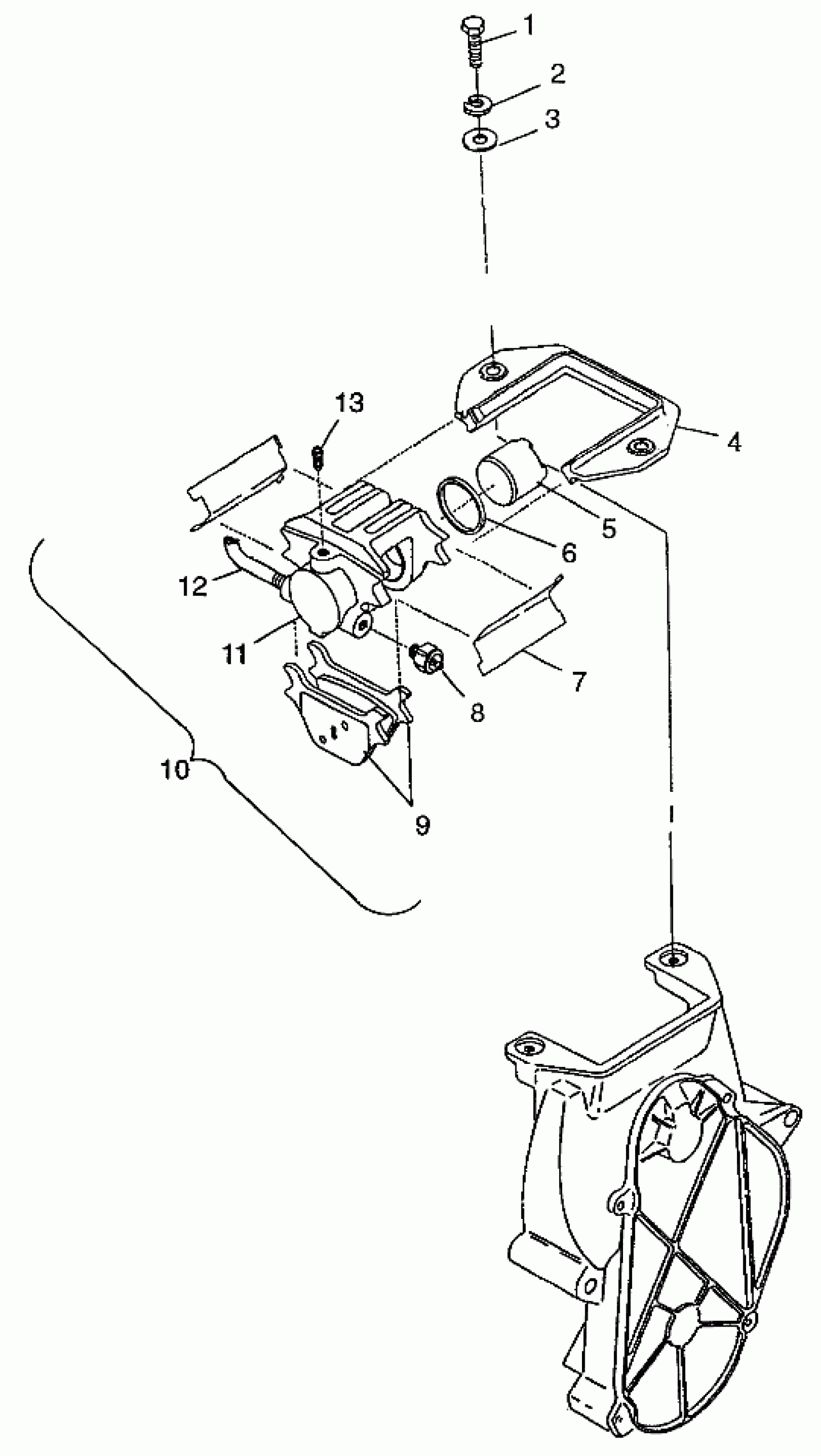 1
2
3
13
4
5
6
12
11
7
8
10
9