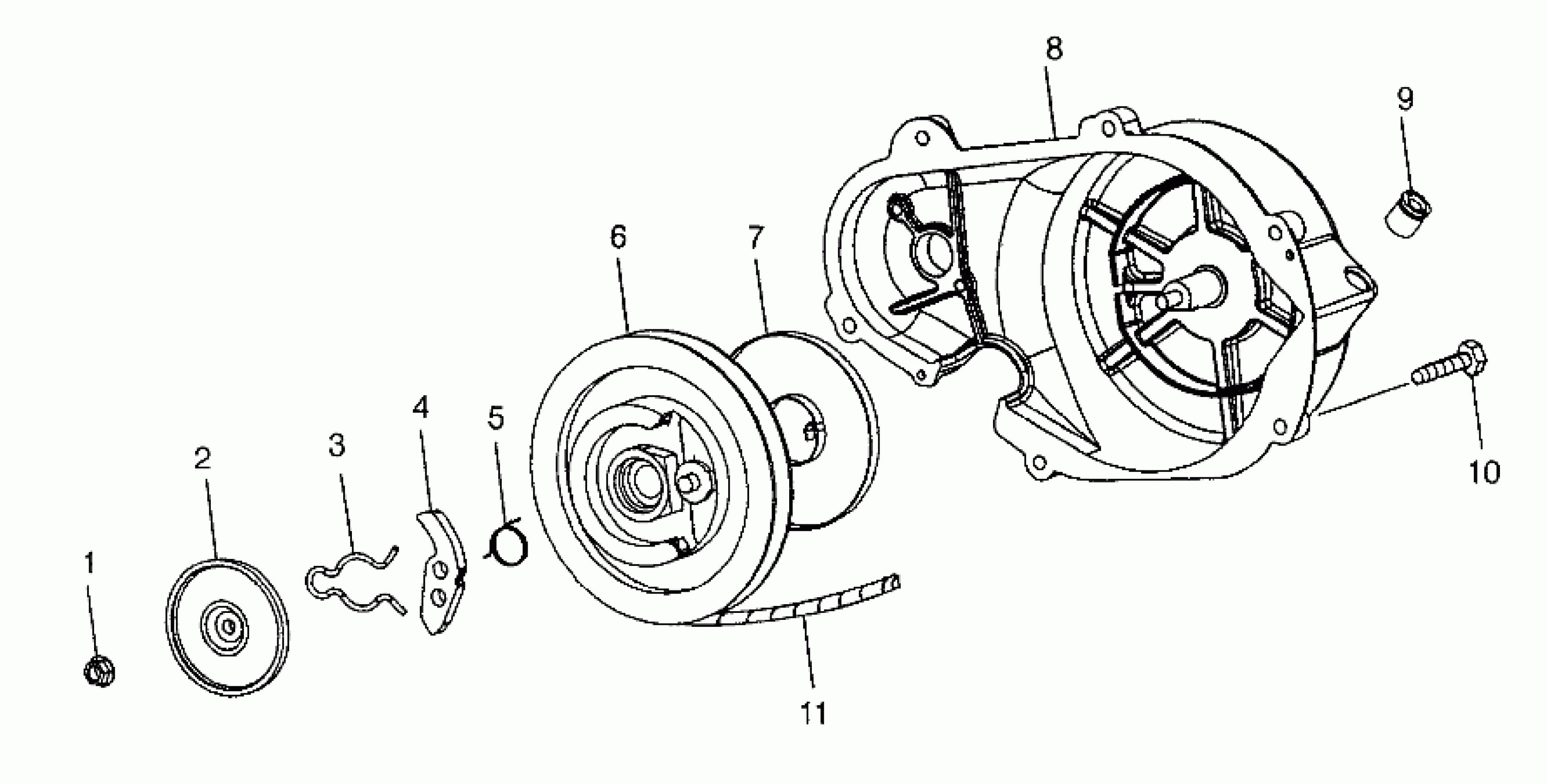 8
9
6
7
4
5
3
2
10
1
11