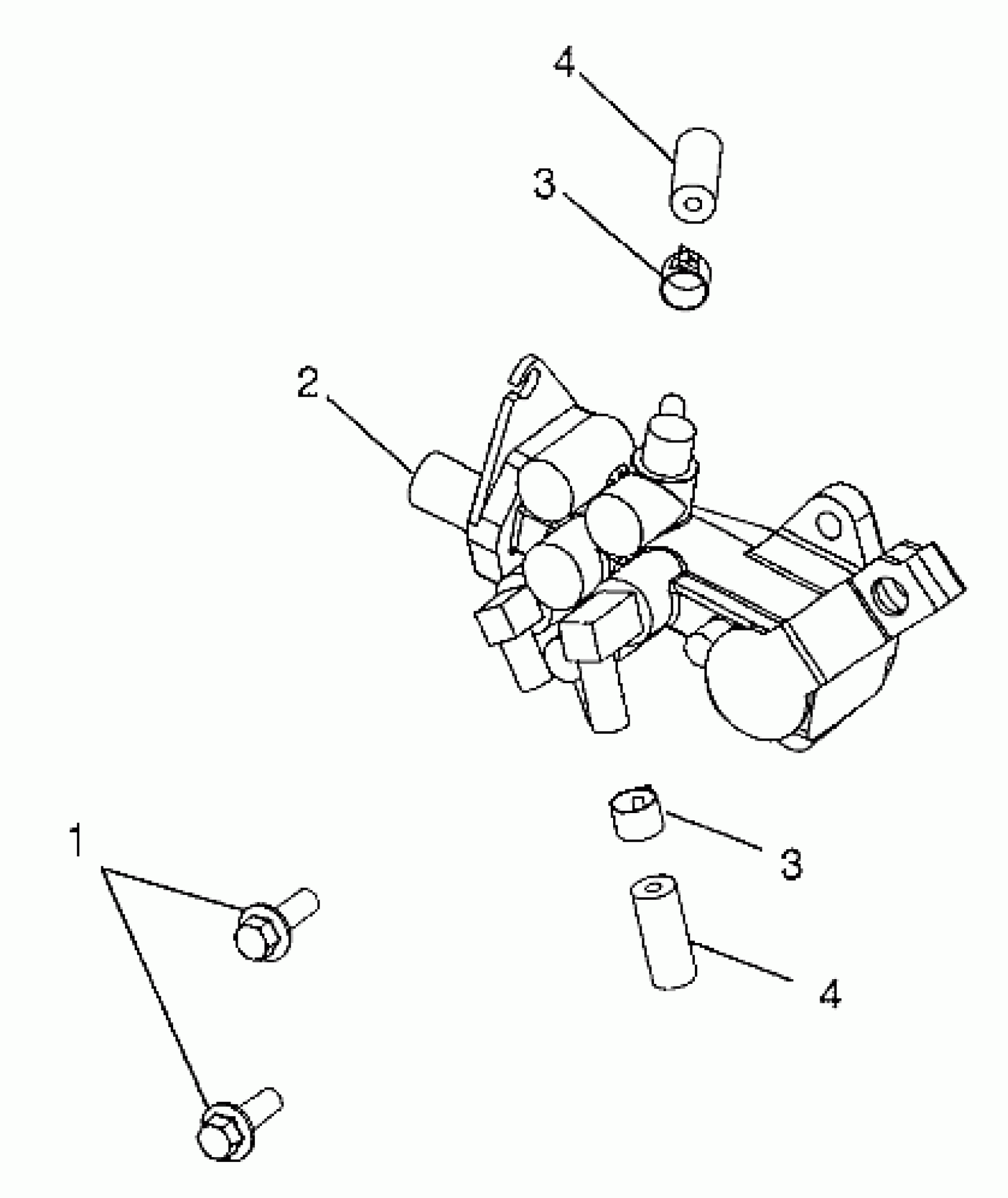 4
3
2
1
3
4