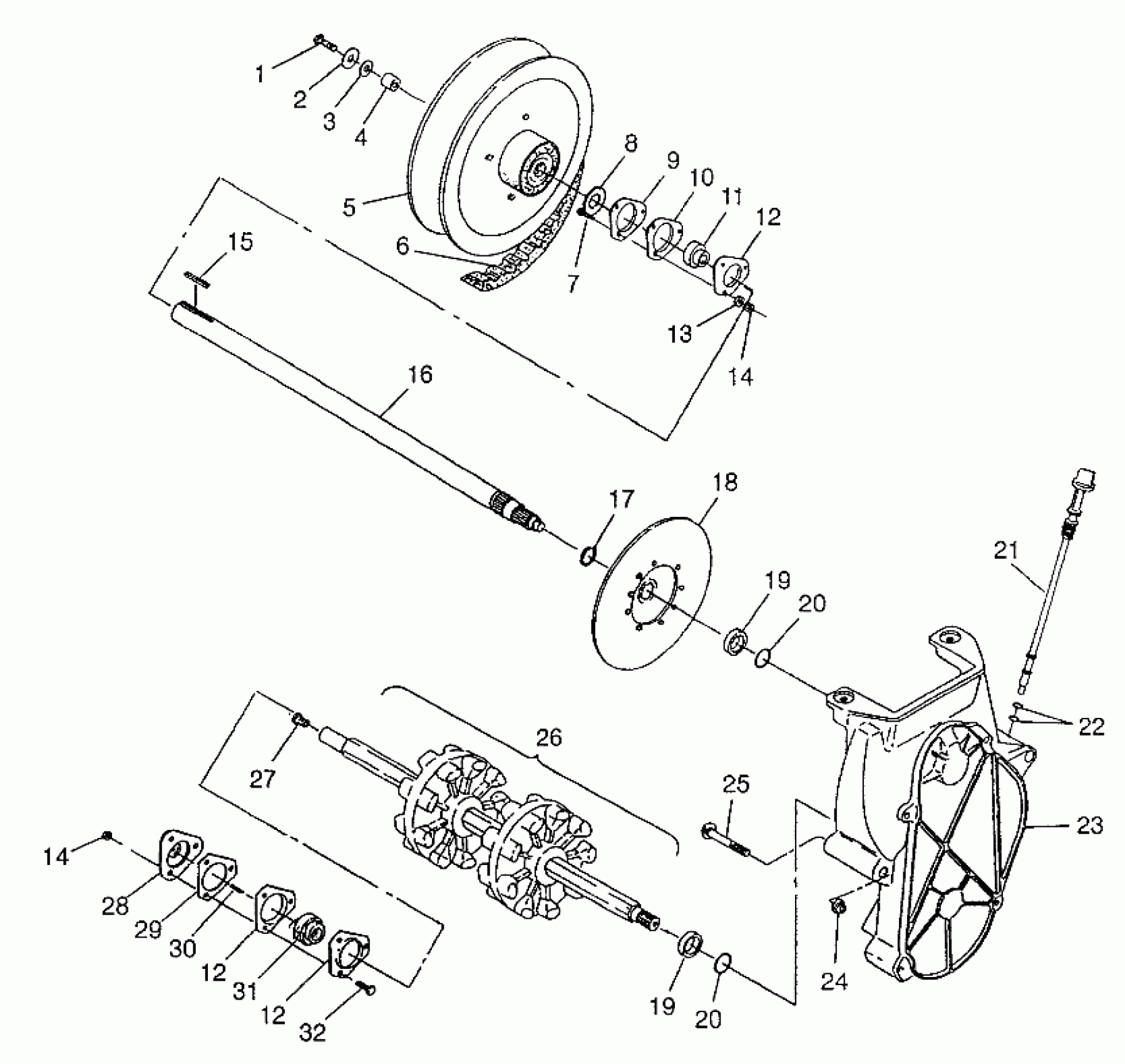 1
2
3
4
5
6
7
8
9
10
11
12
13
14
15
16
17
18
19
20
21
22
23
24
25
26
27
14
28
29
30
12
31
12
32
19
20