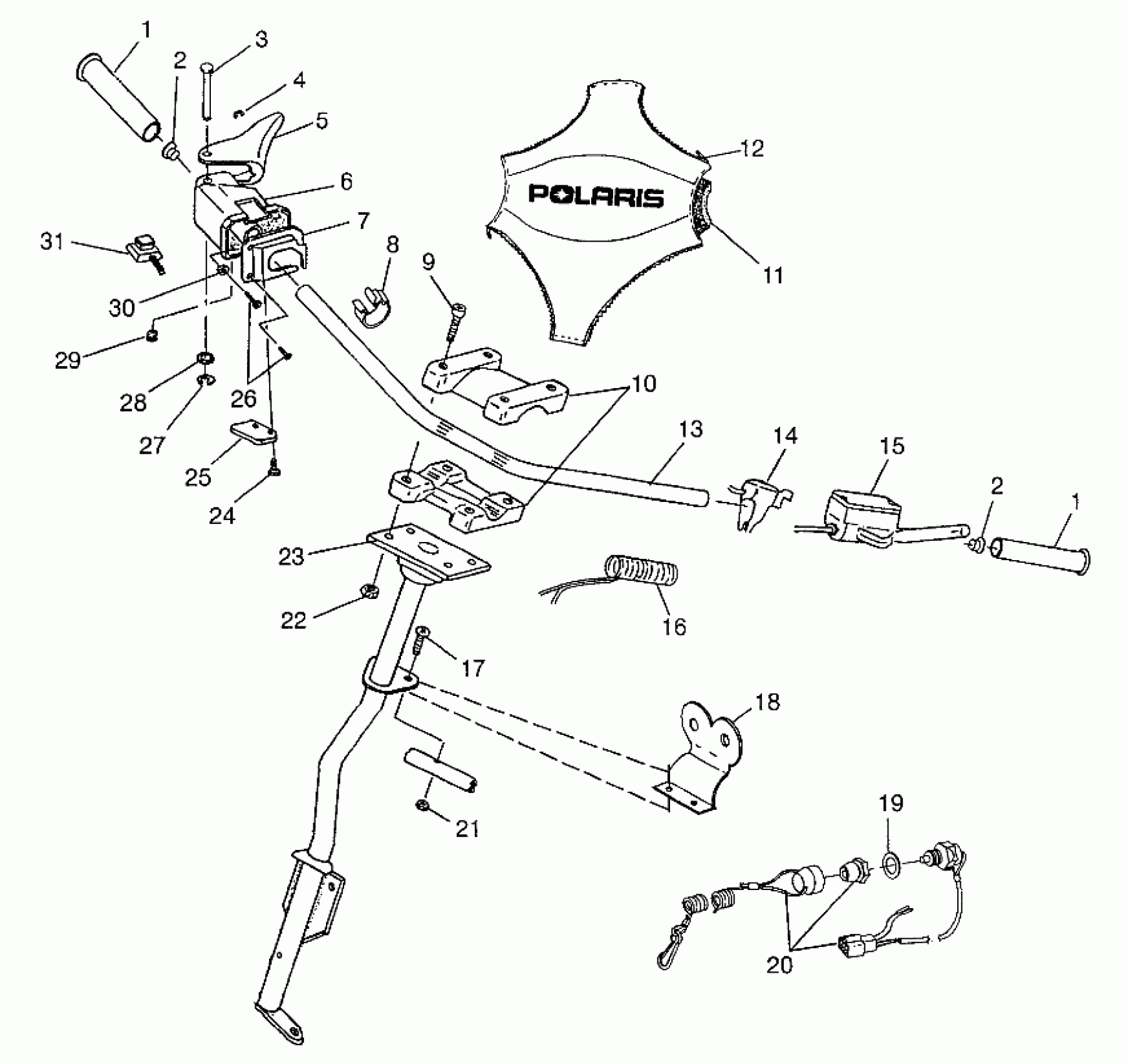 1
2
3
4
5
6
7
8
9
10
11
12
POLARIS
13
14
15
2
1
16
17
18
19
20
21
22
23
24
25
26
27
28
29
30
31