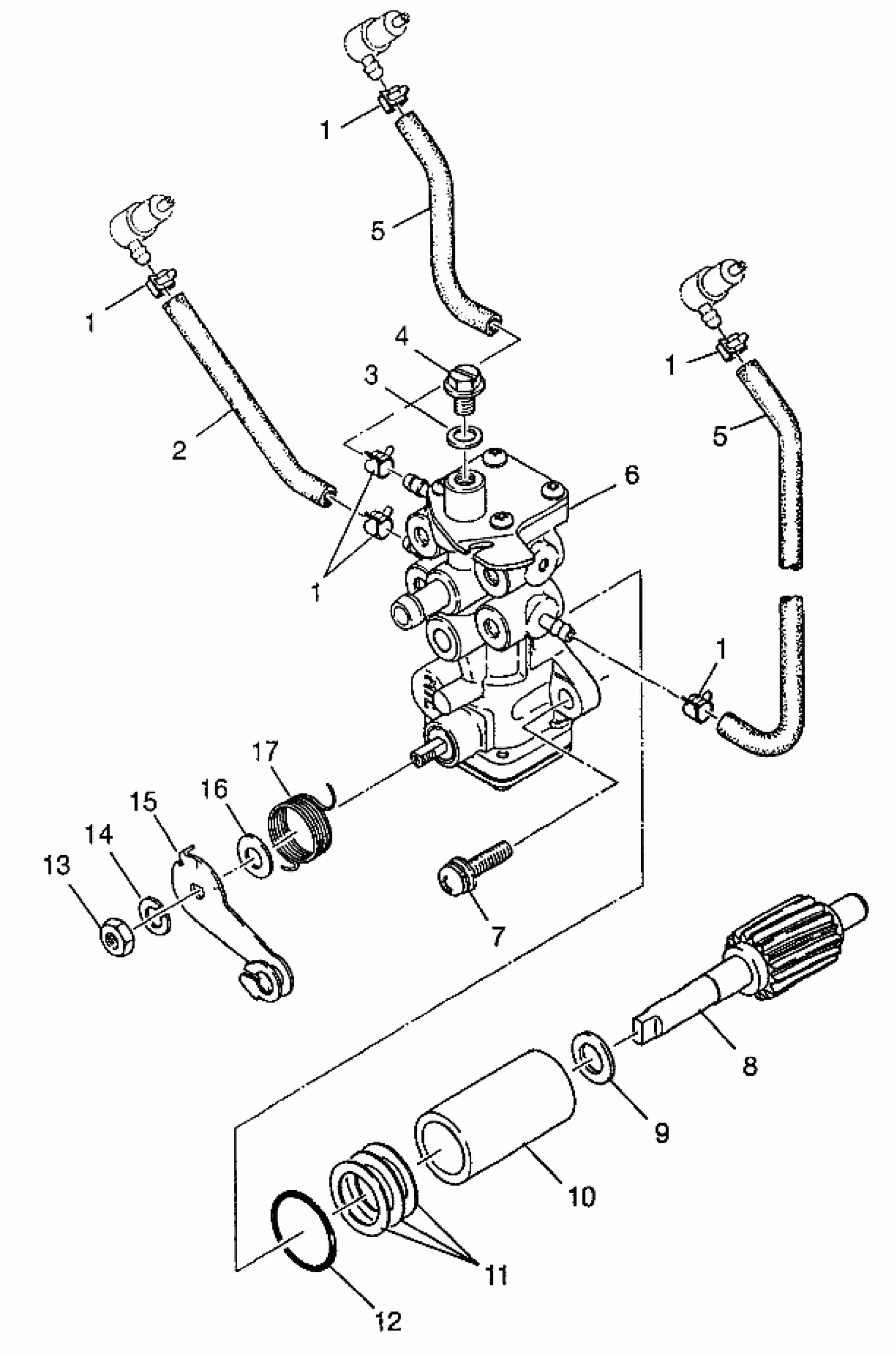 1
5
1
2
4
3
1
5
6
1
1
17
16
15
14
13
7
8
9
10
11
12