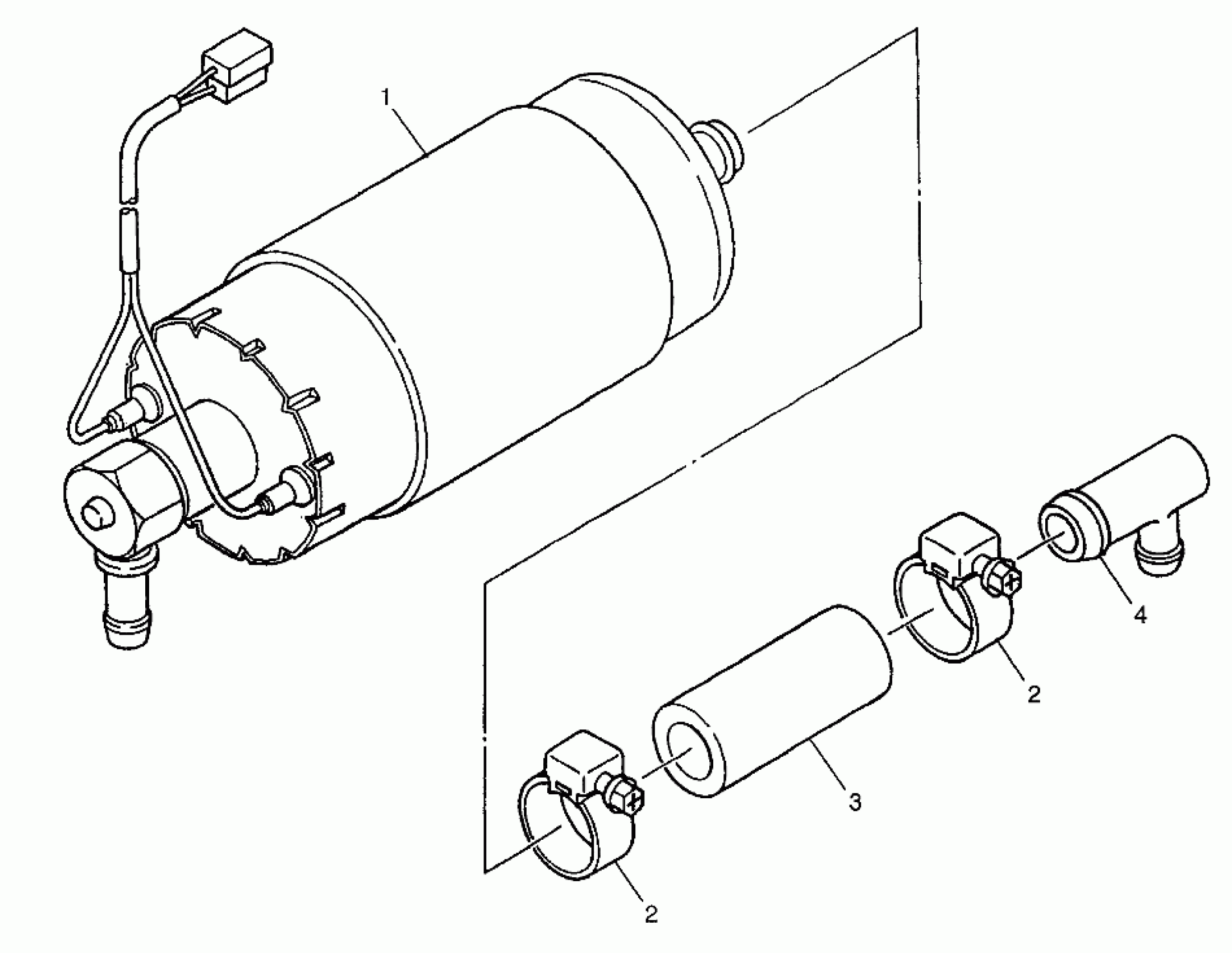 1
4
2
3
2