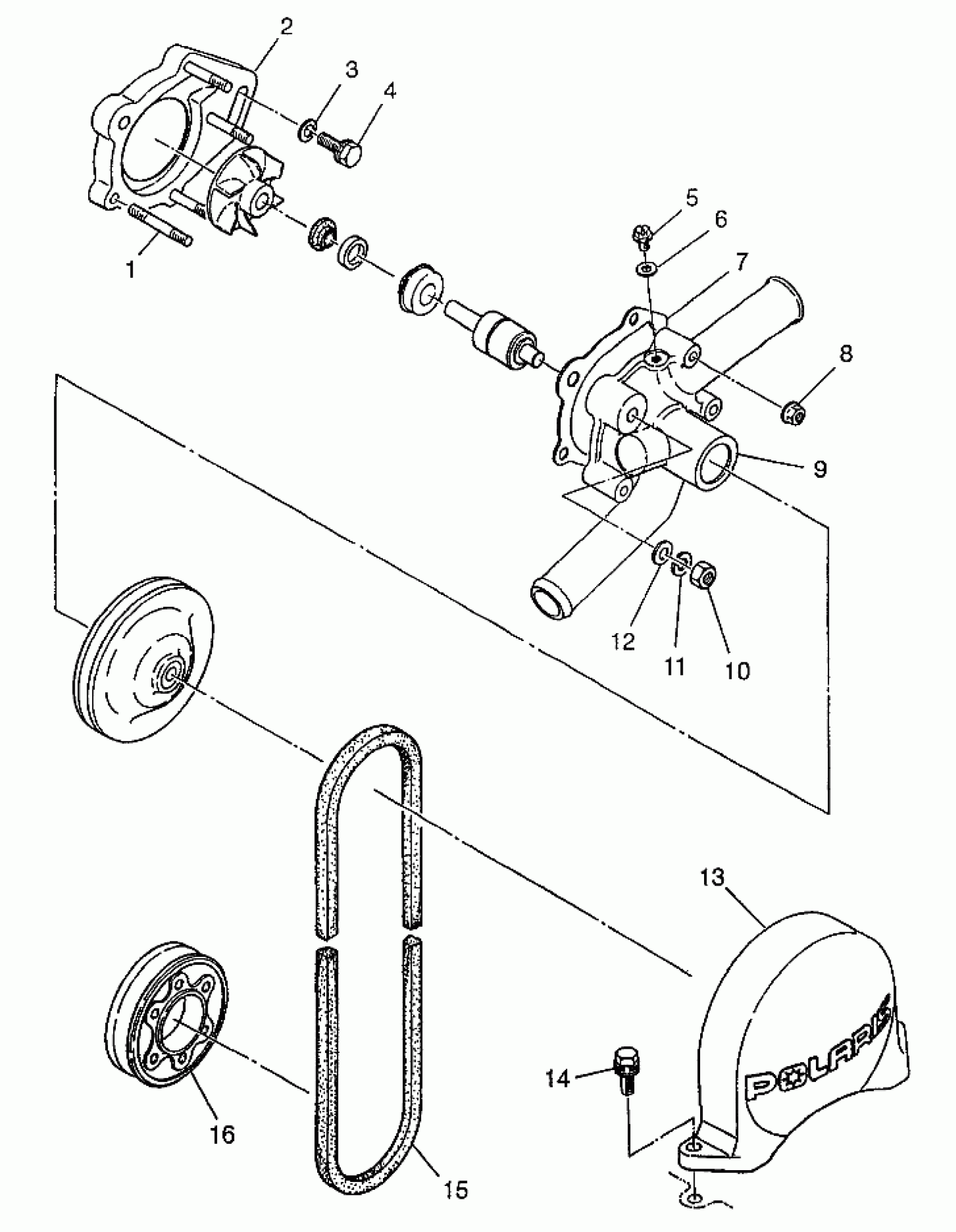 2
3
4
1
5
6
7
8
9
12
11
10
13
POLARIS
14
16
15