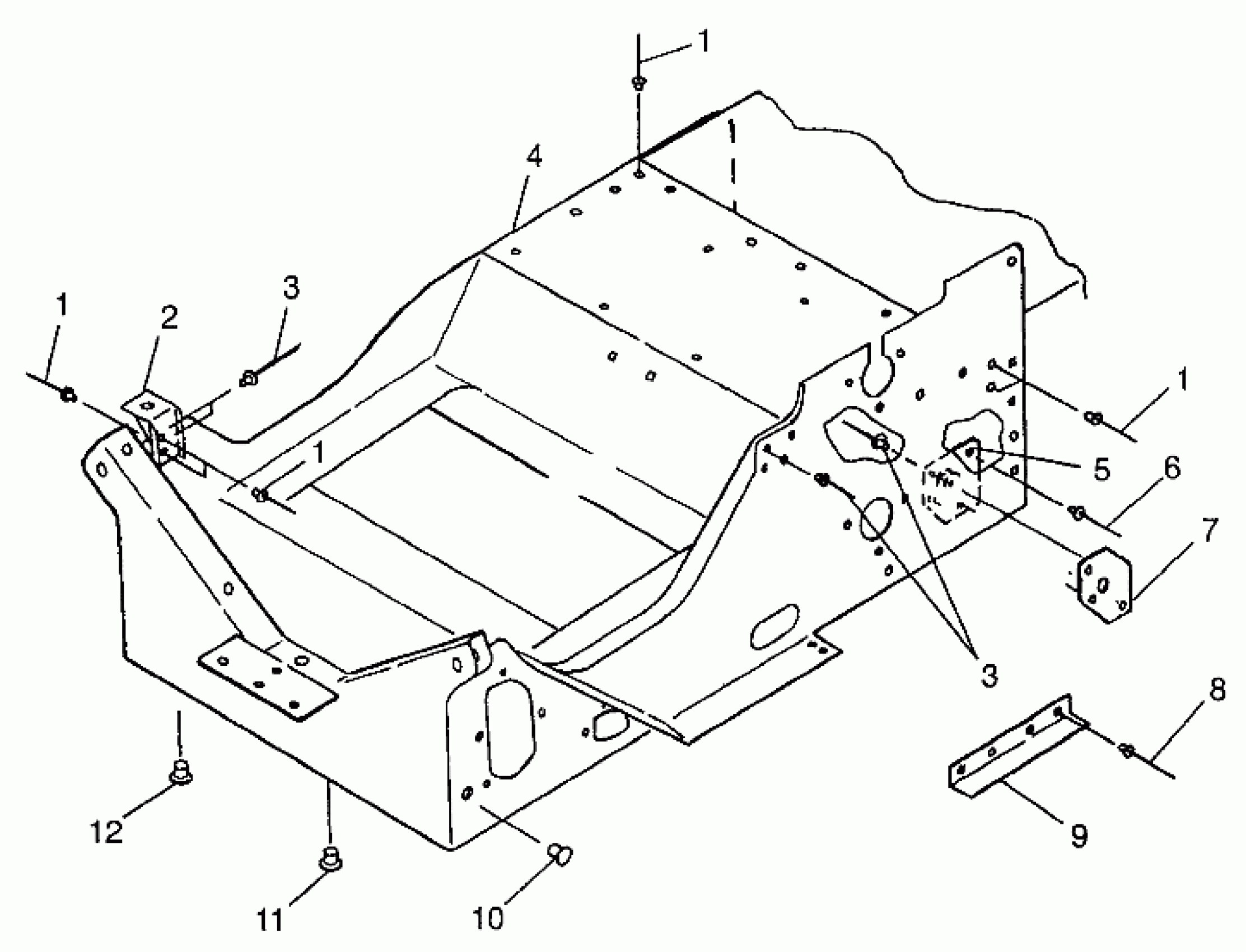 1
4
1
2
3
1
1
5
6
7
3
8
9
12
11
10