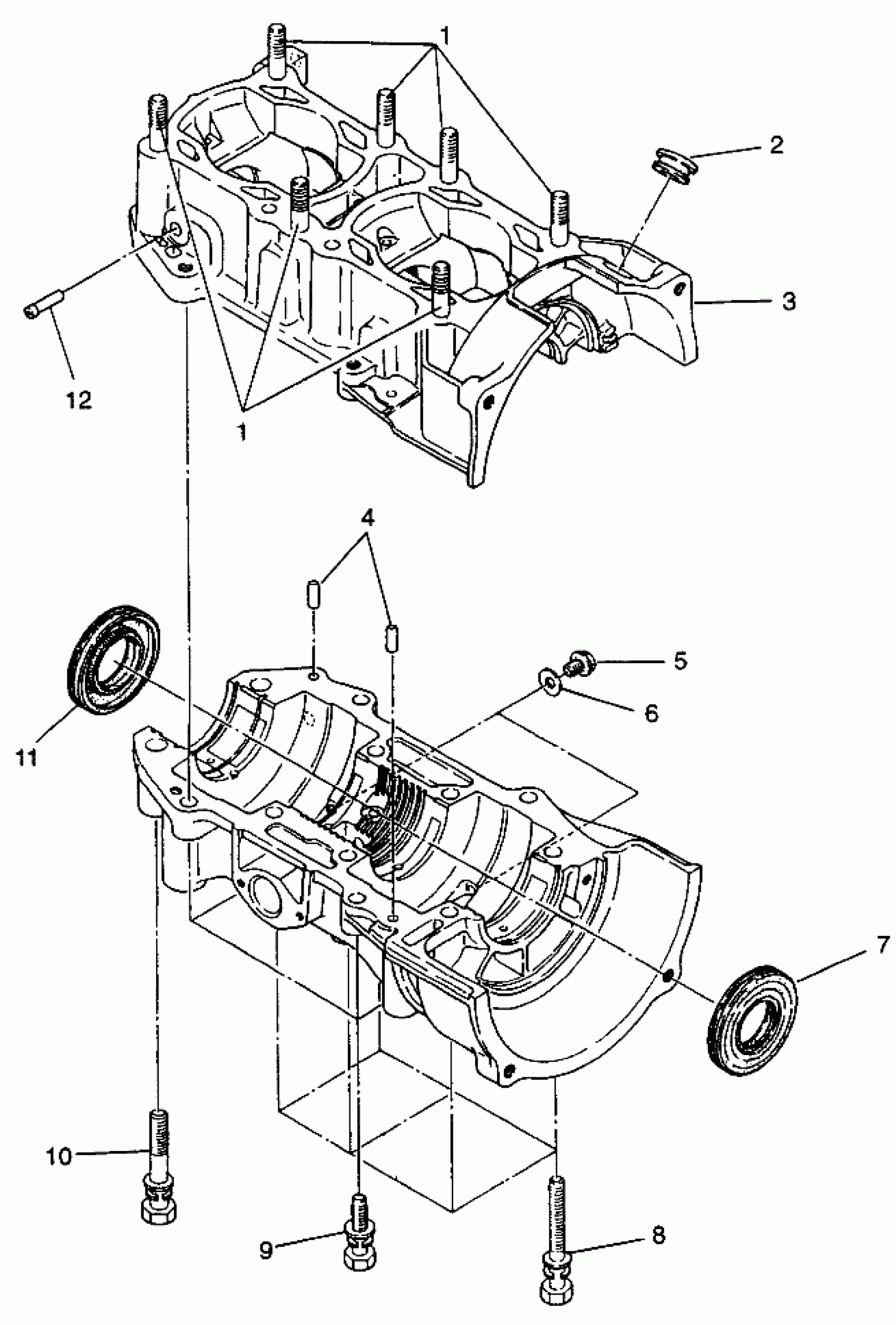 1
2
3
12
1
4
5
6
11
7
10
9
8