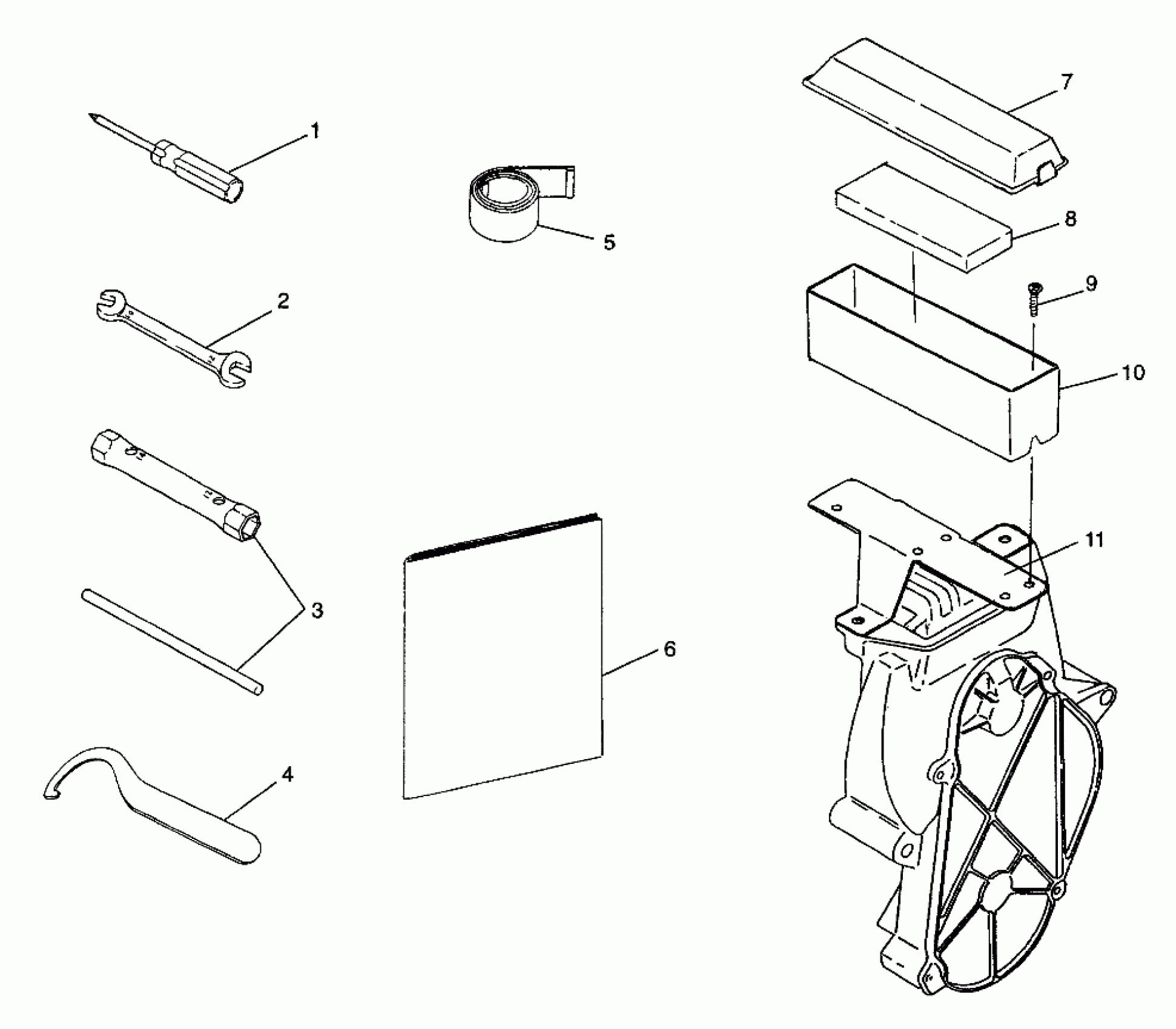 1
2
3
4
5
6
7
8
9
10
11