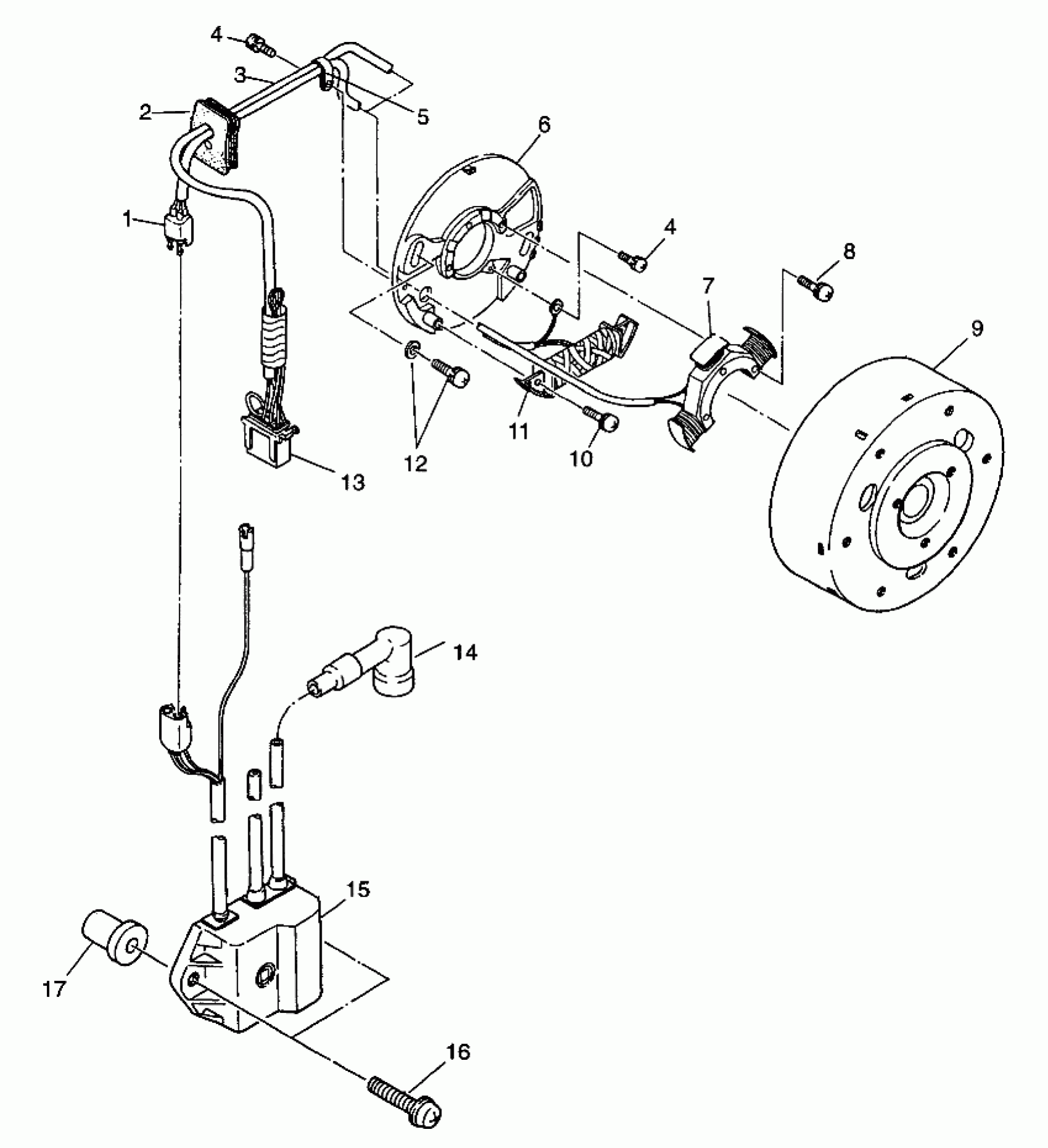 4
3
2
5
6
1
4
8
7
9
12
11
10
13
14
15
17
16