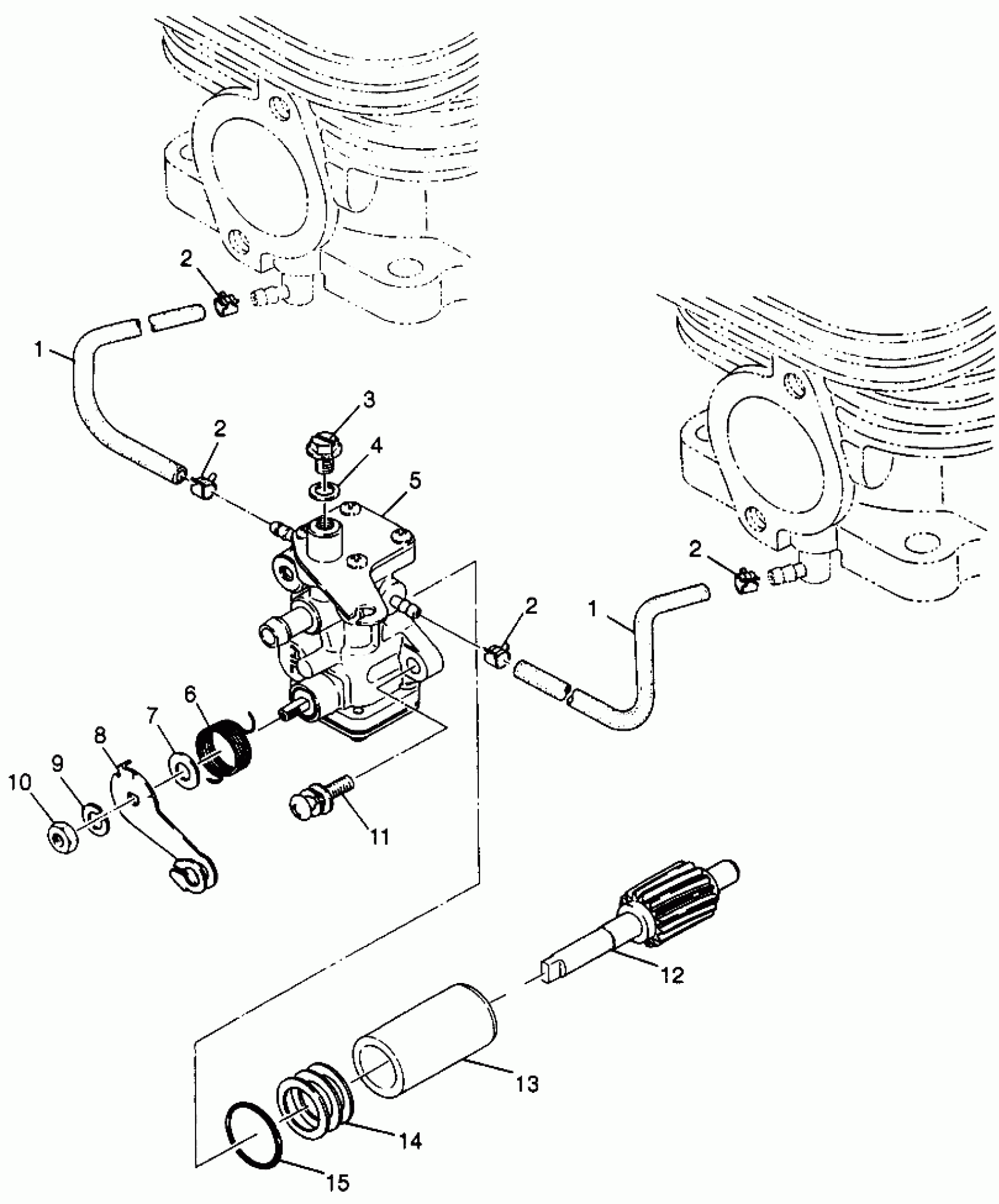 2
1
2
3
4
5
2
2
1
6
7
8
9
10
11
12
13
14
15