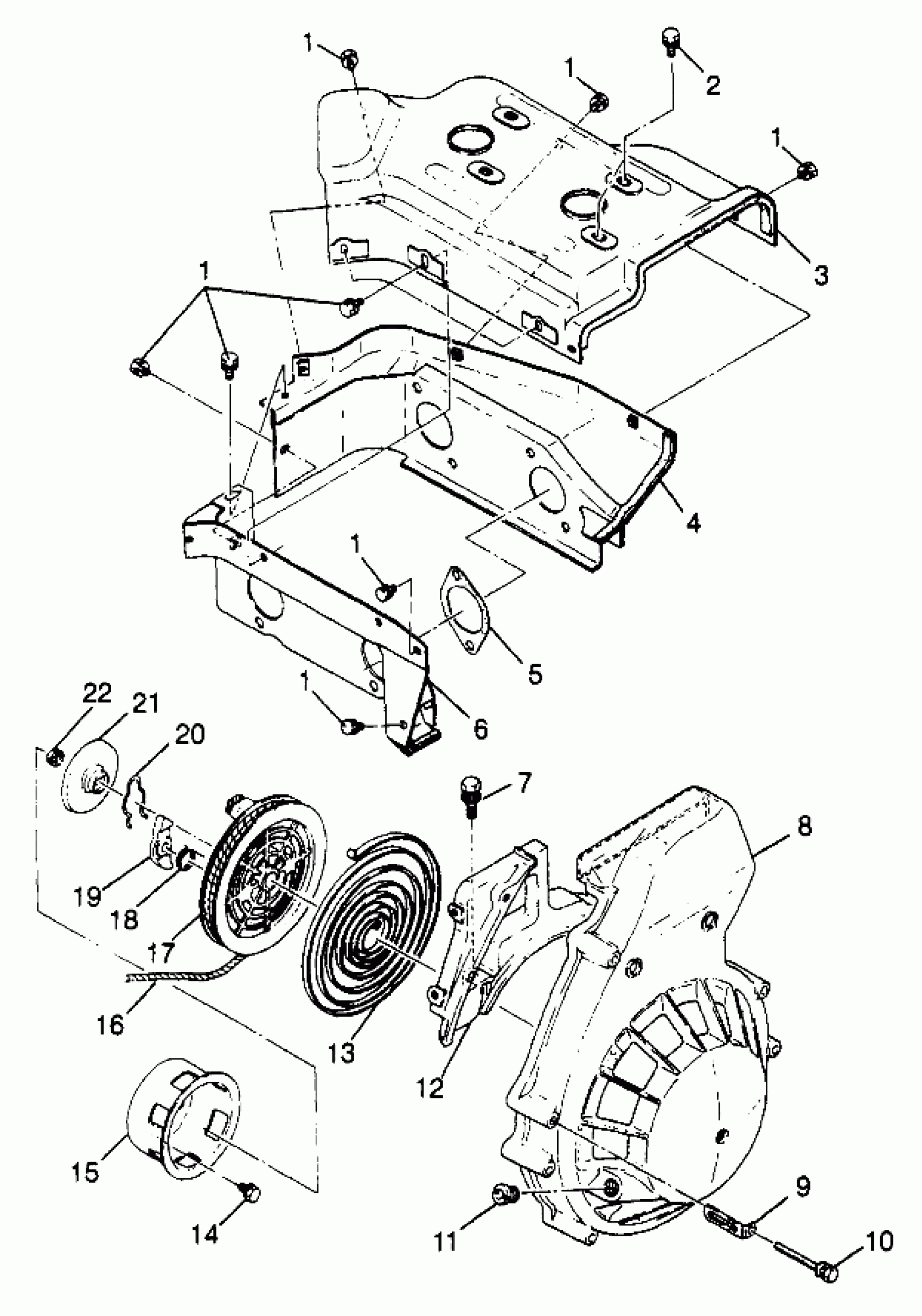 1
1
2
1
3
1
4
1
5
1
6
22
21
20
7
8
19
18
17
16
13
12
15
14
11
9
10