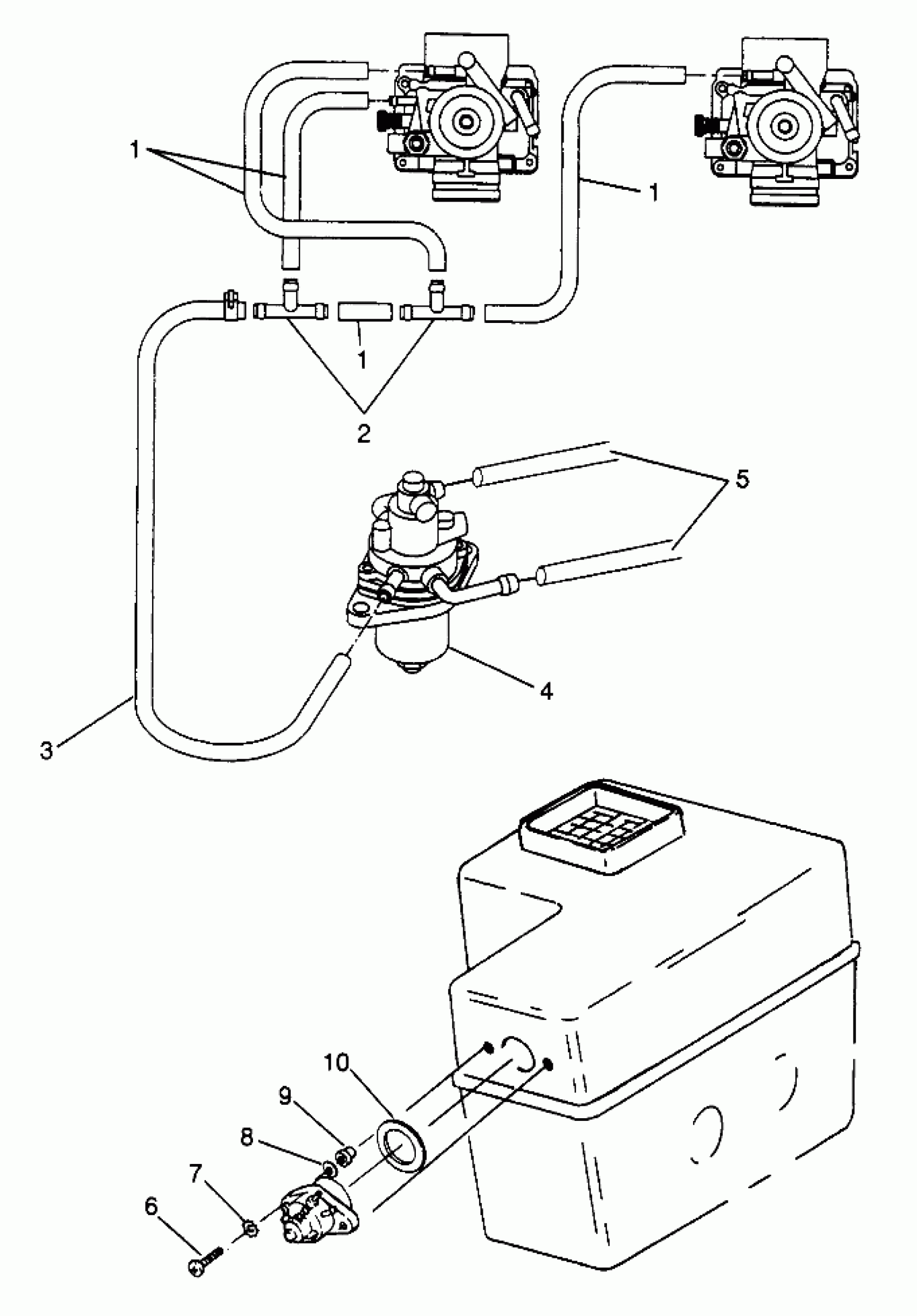 1
1
1
2
5
4
3
10
9
8
7
6