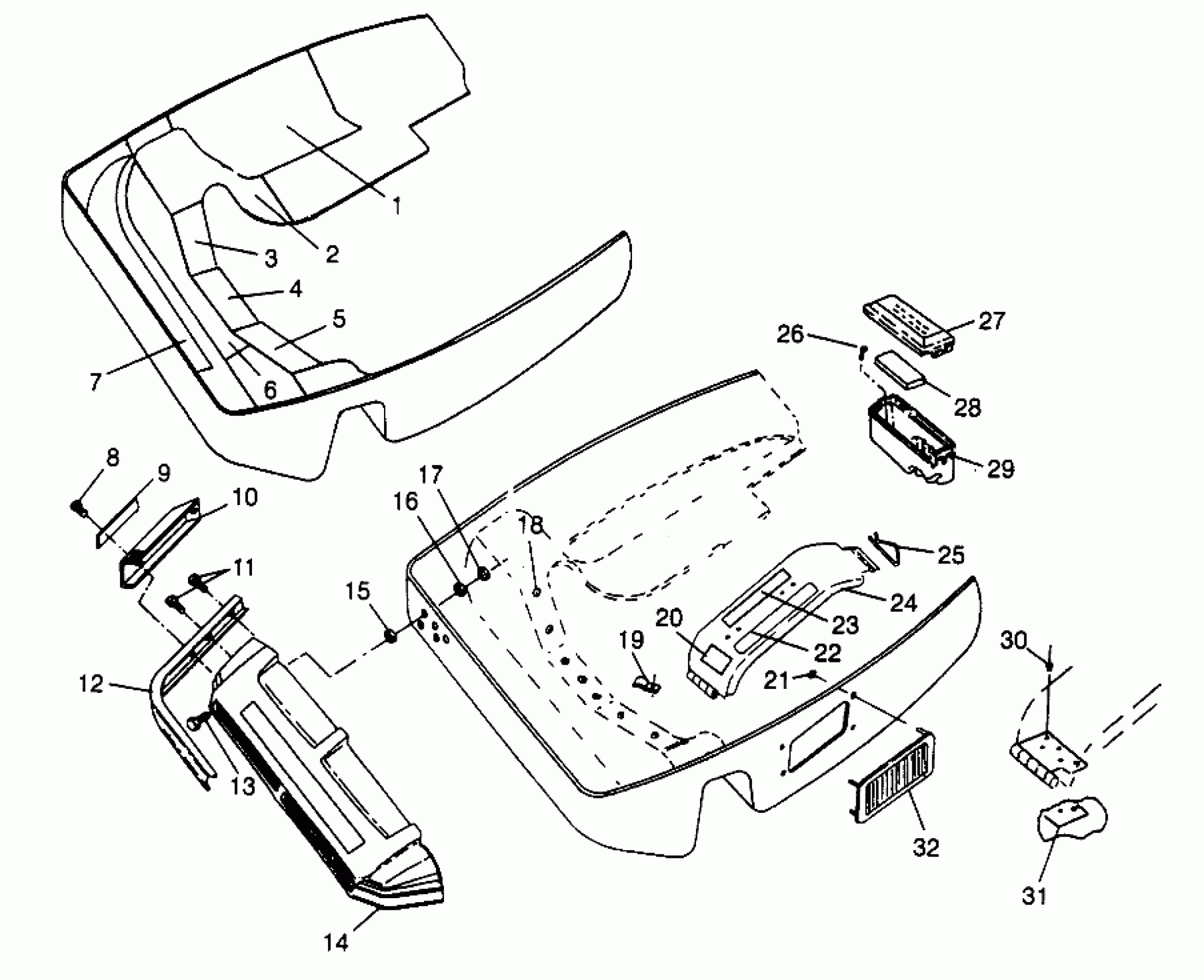 1
2
3
4
5
6
7
8
9
10
11
12
13
14
15
16
17
18
19
20
21
22
23
24
25
26
27
28
29
30
31
32