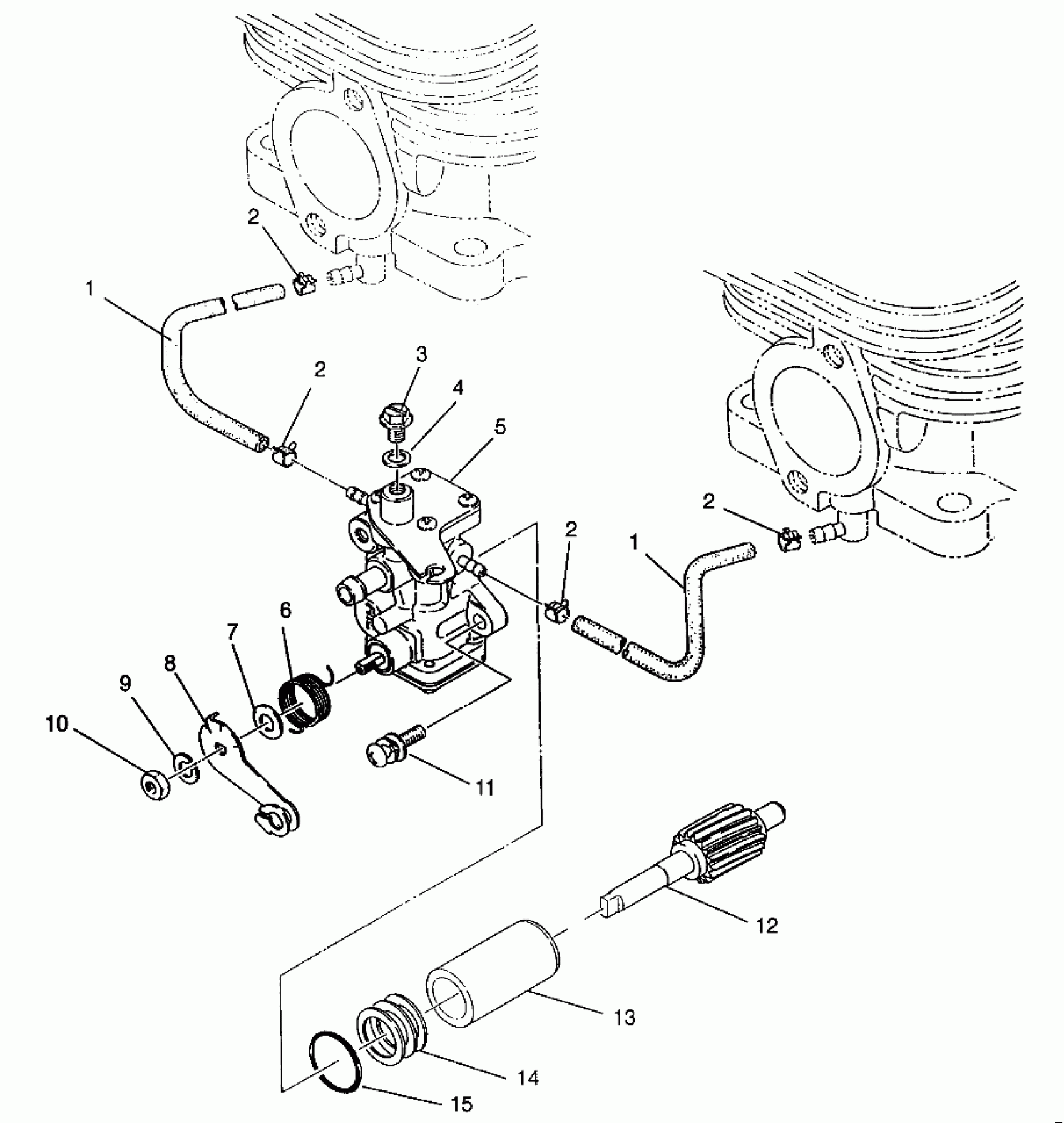 2
1
2
3
4
5
2
2
1
6
7
8
9
10
11
12
13
14
15