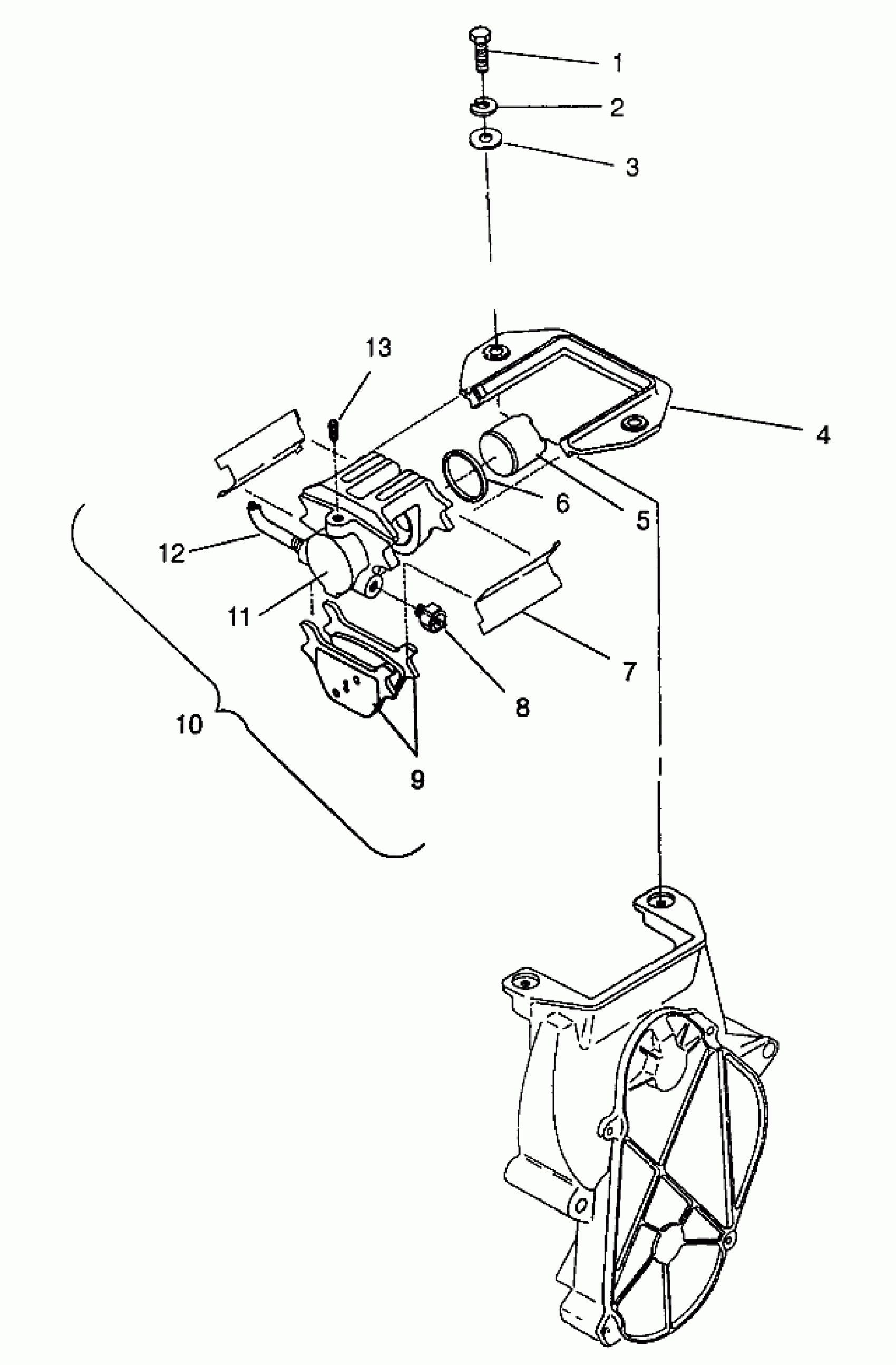 1
2
3
13
4
6
5
12
11
7
8
10
9