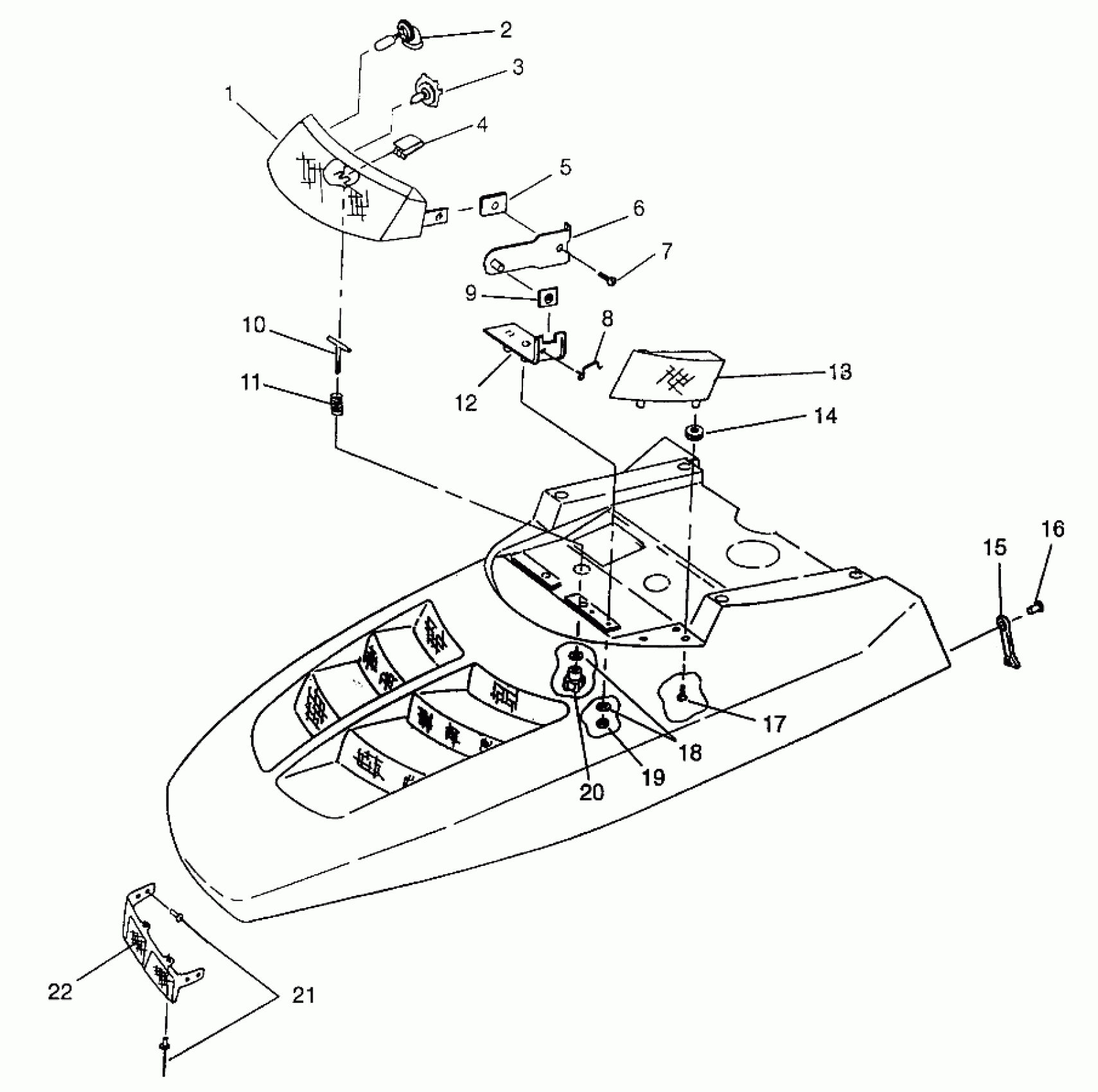 2
3
1
4
5
6
7
9
8
10
11
12
13
14
16
15
17
18
19
20
22
21