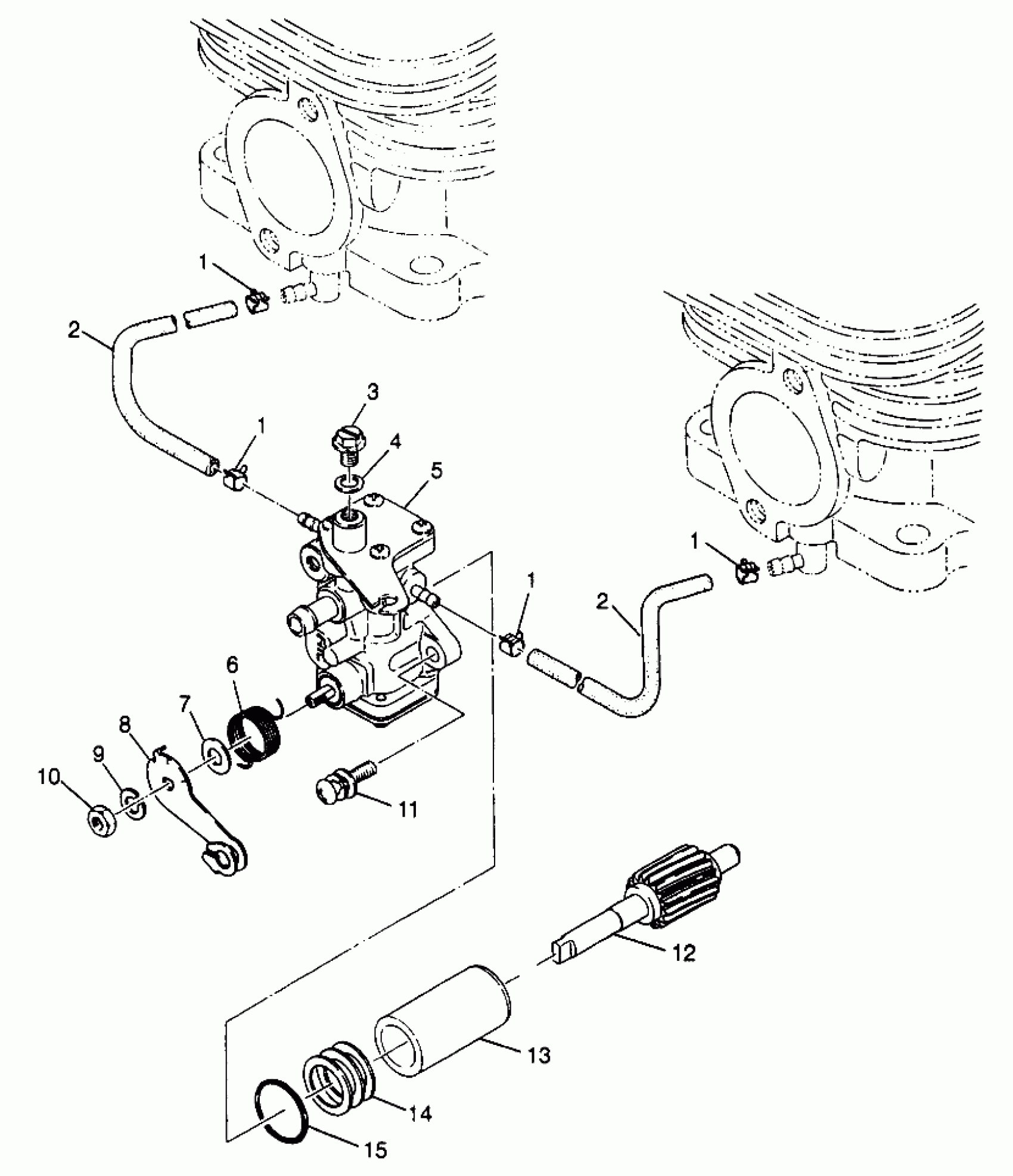 1
2
3
1
4
5
1
1
2
6
7
8
9
10
11
12
13
14
15