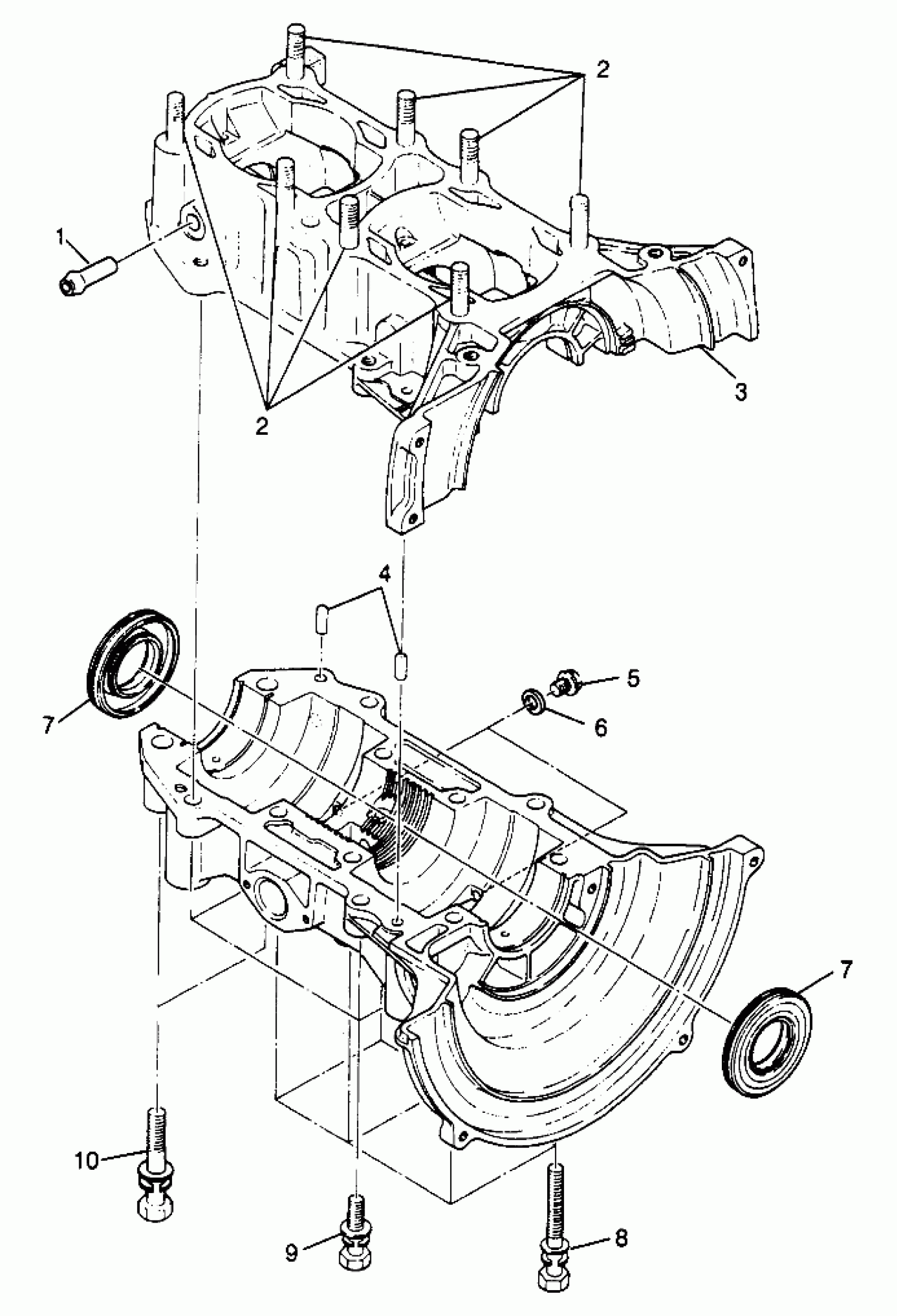 2
1
3
2
4
5
6
7
7
10
9
8