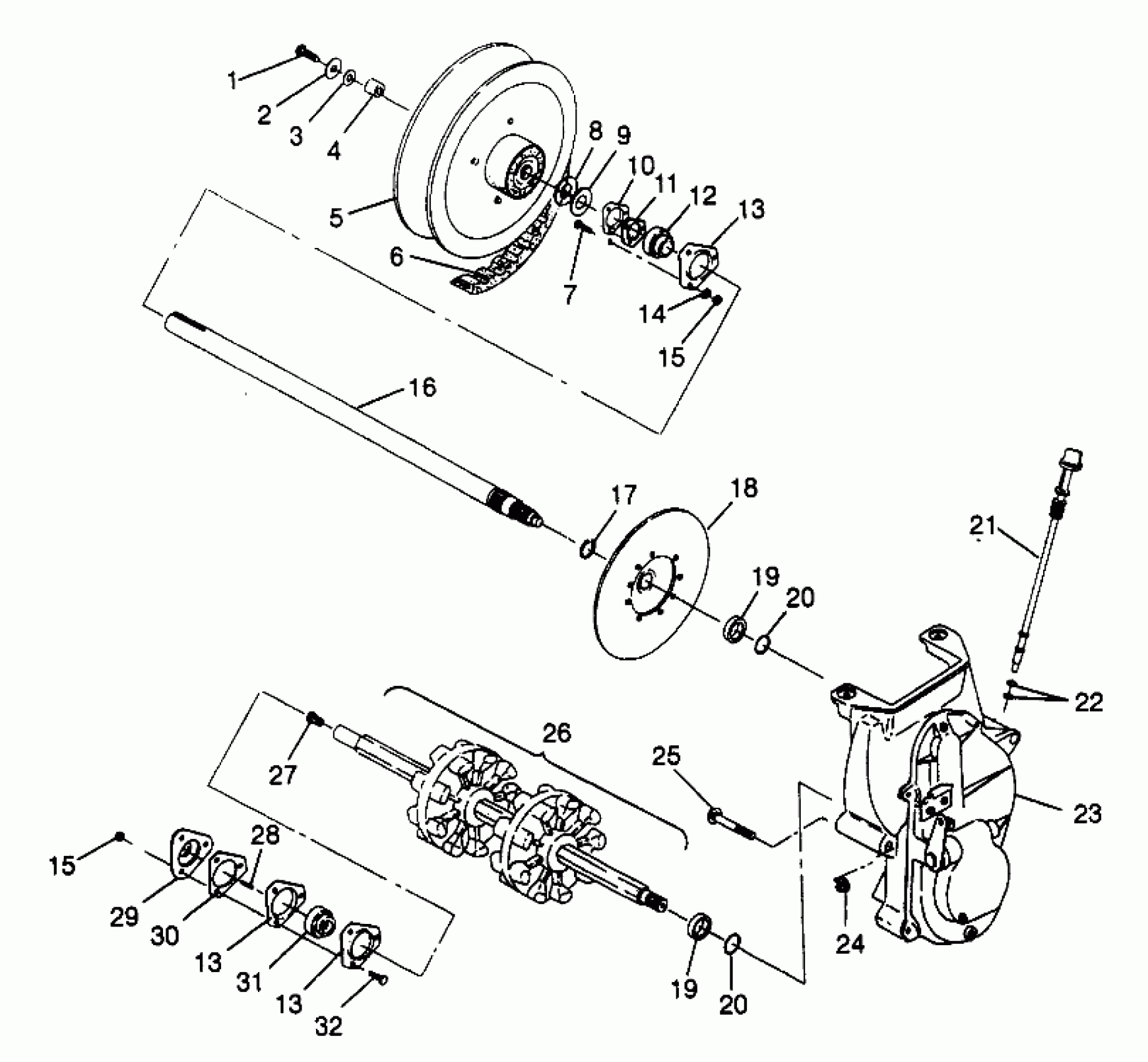 1
2
3
4
5
6
7
8
9
10
11
12
13
14
15
16
17
18
19
20
21
22
23
24
25
26
27
28
15
29
30
13
31
13
32
19
20