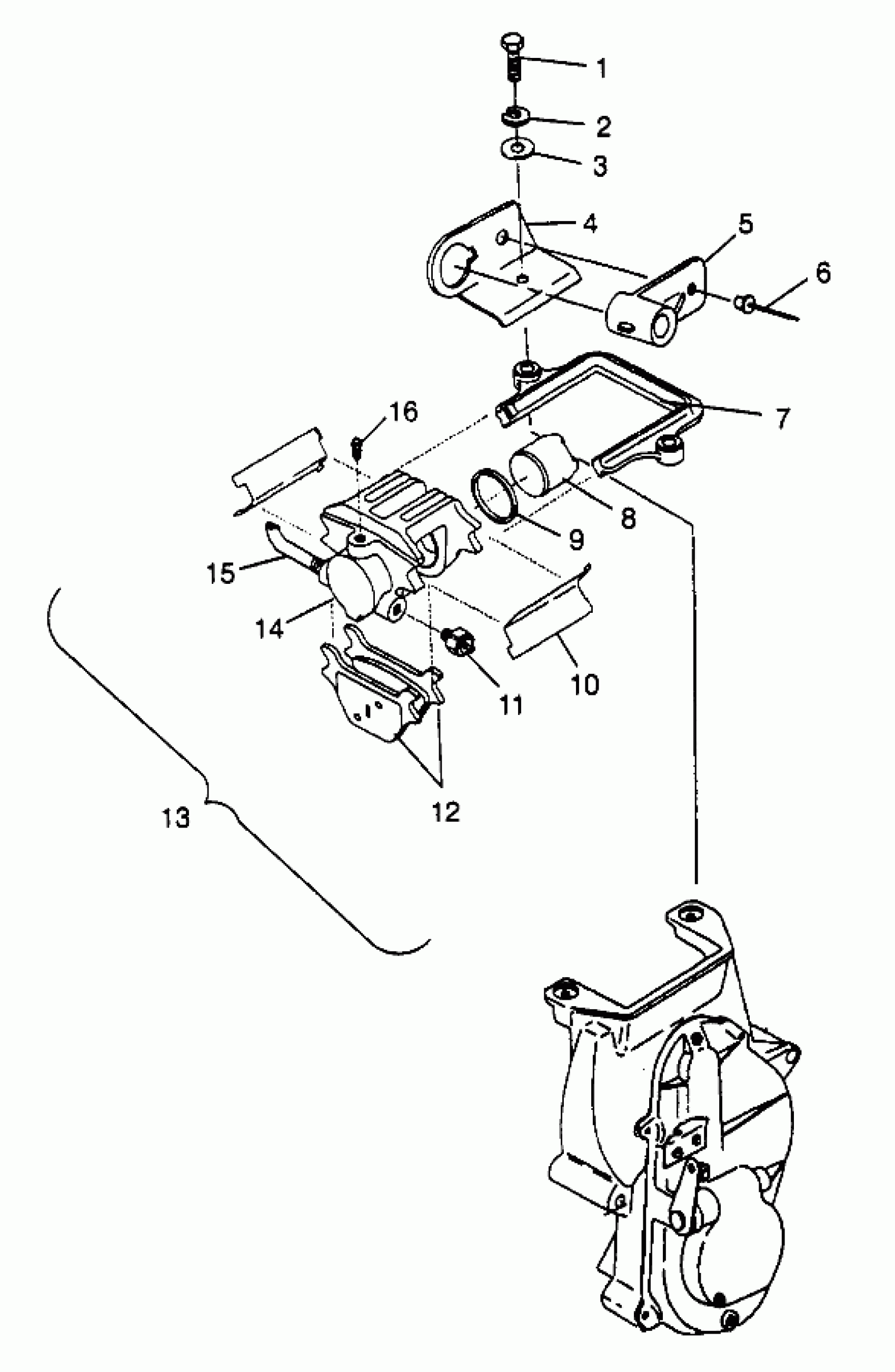 1
2
3
4
5
6
7
16
8
9
15
14
11
10
12
13