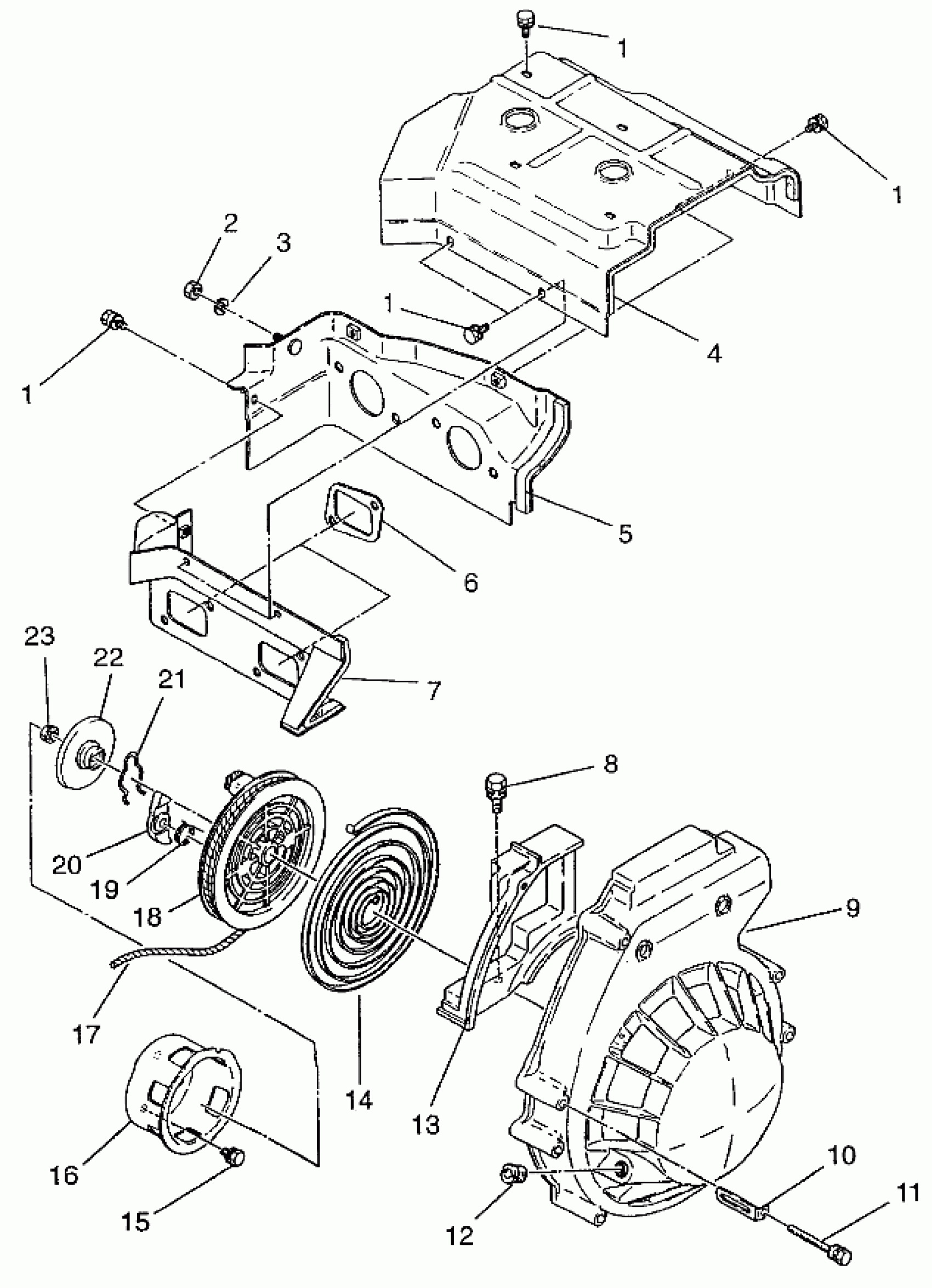 1
1
2
3
1
1
4
5
6
7
23
22
21
8
20
19
18
9
17
14
13
16
15
12
10
11