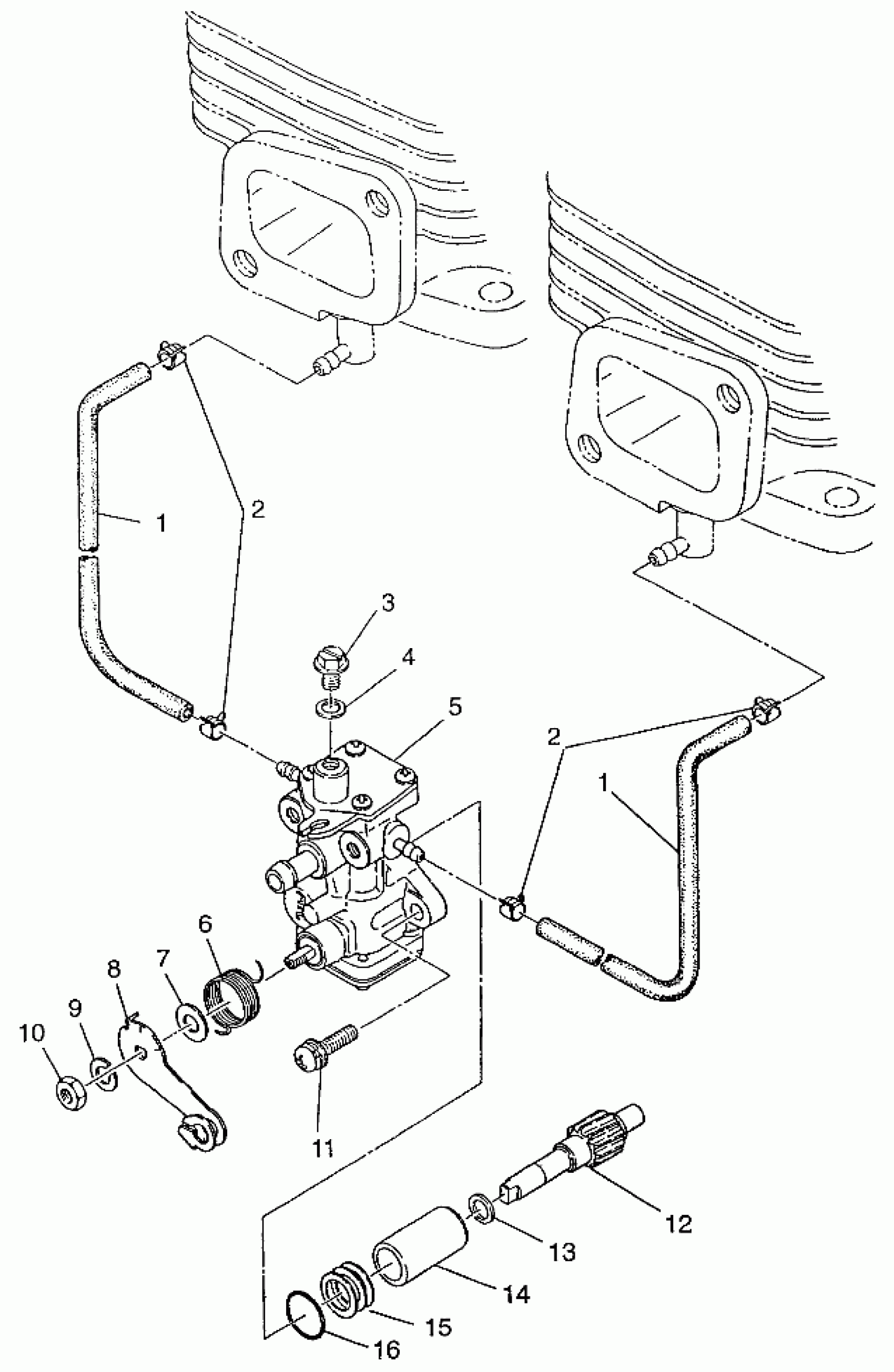 1
2
3
4
5
2
1
6
7
8
9
10
11
12
13
14
15
16