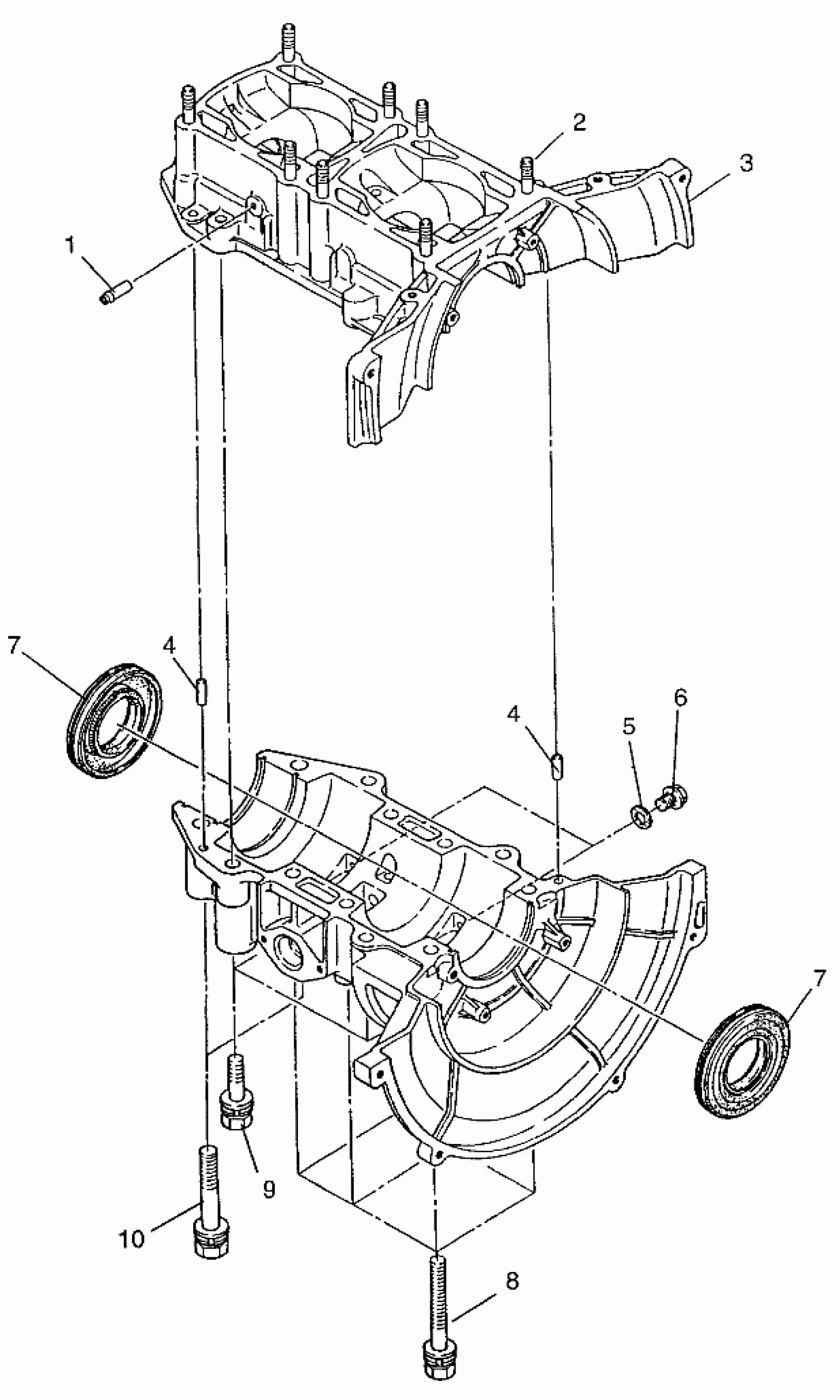 2
3
1
7
4
4
6
5
7
9
10
8