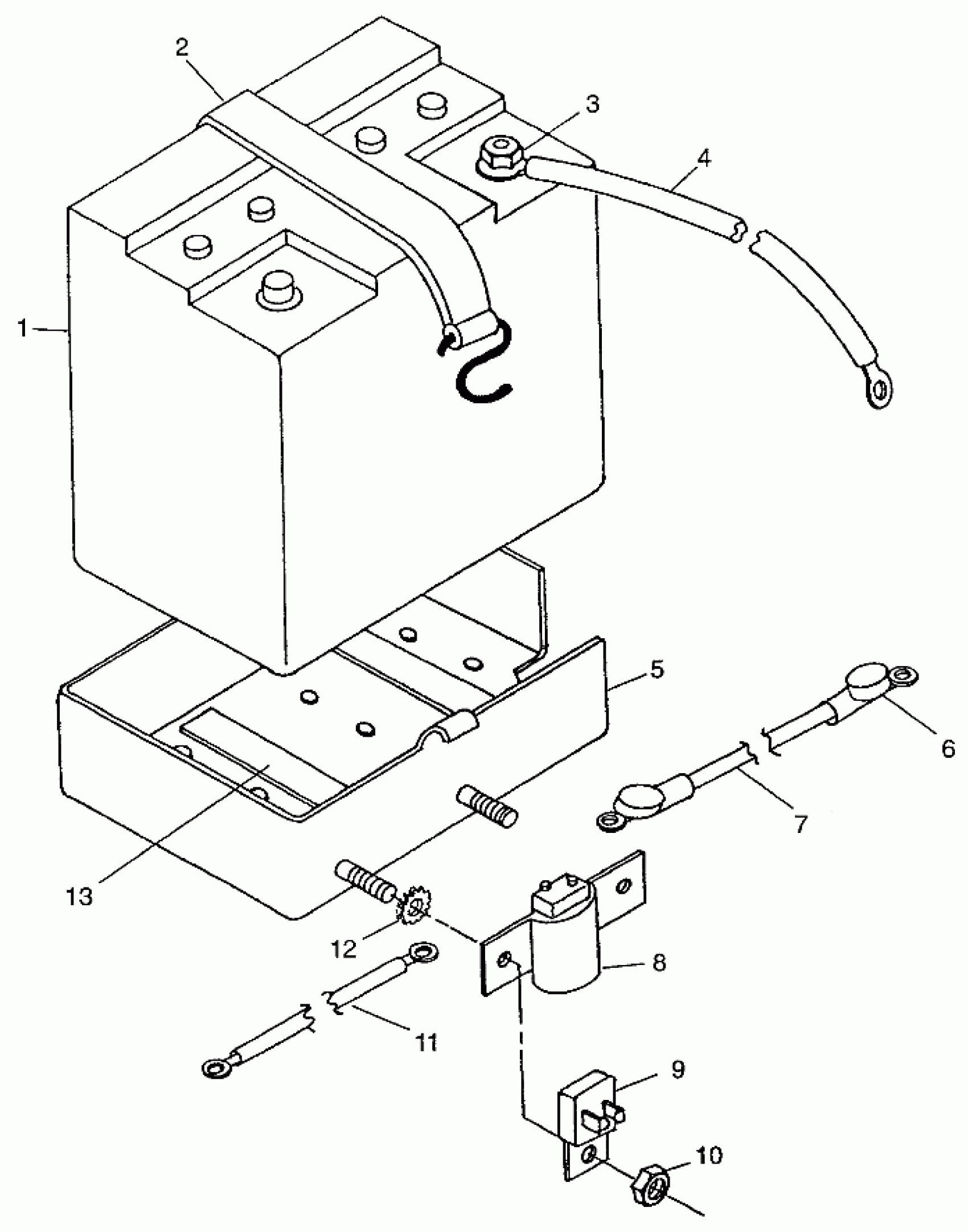 2
3
4
1
5
6
7
13
12
8
11
9
10