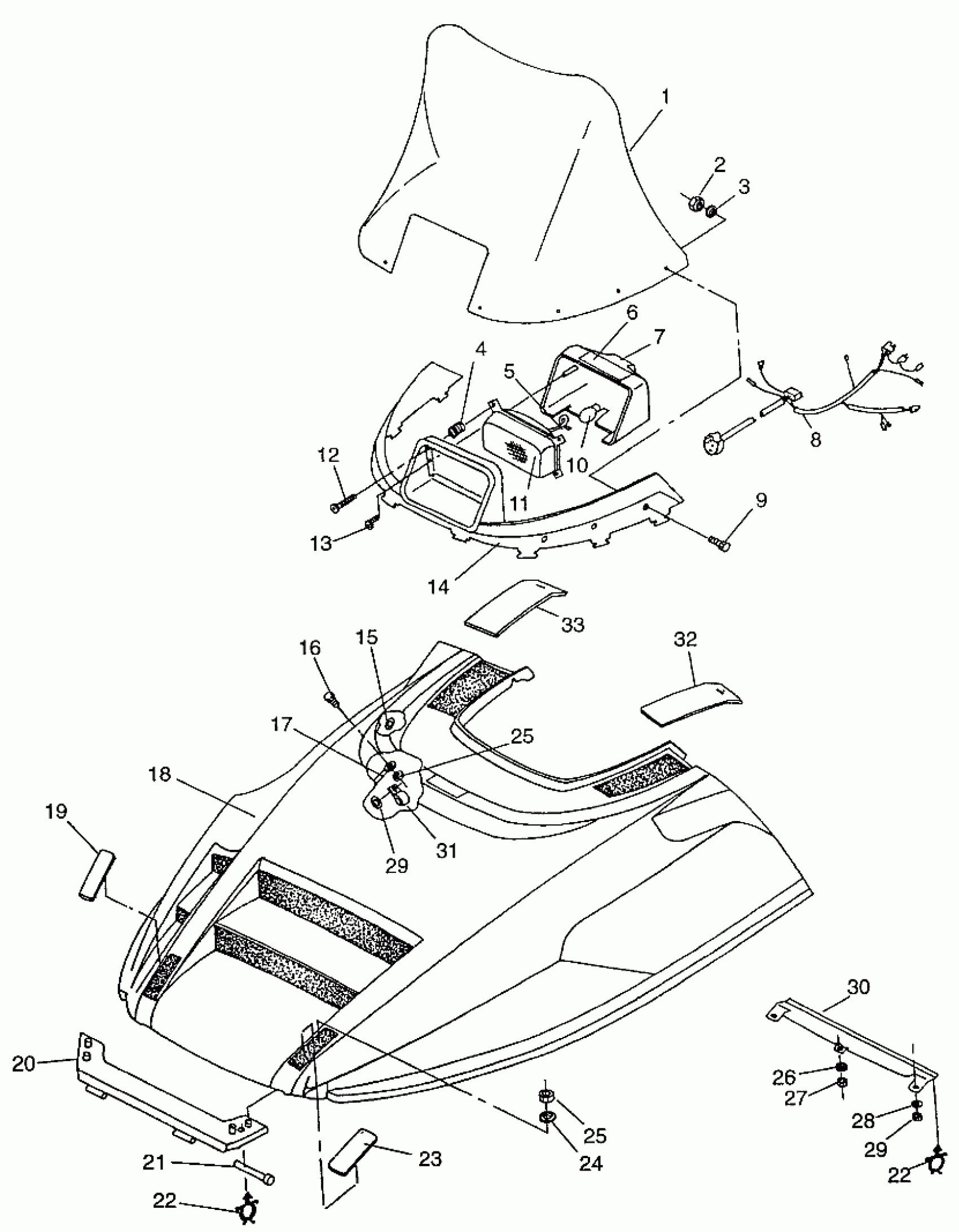 1
2
3
6
7
4
5
8
12
10
11
9
13
14
33
32
16
15
17
25
18
19
31
29
30
20
26
27
25
28
24
29
21
23
22
22