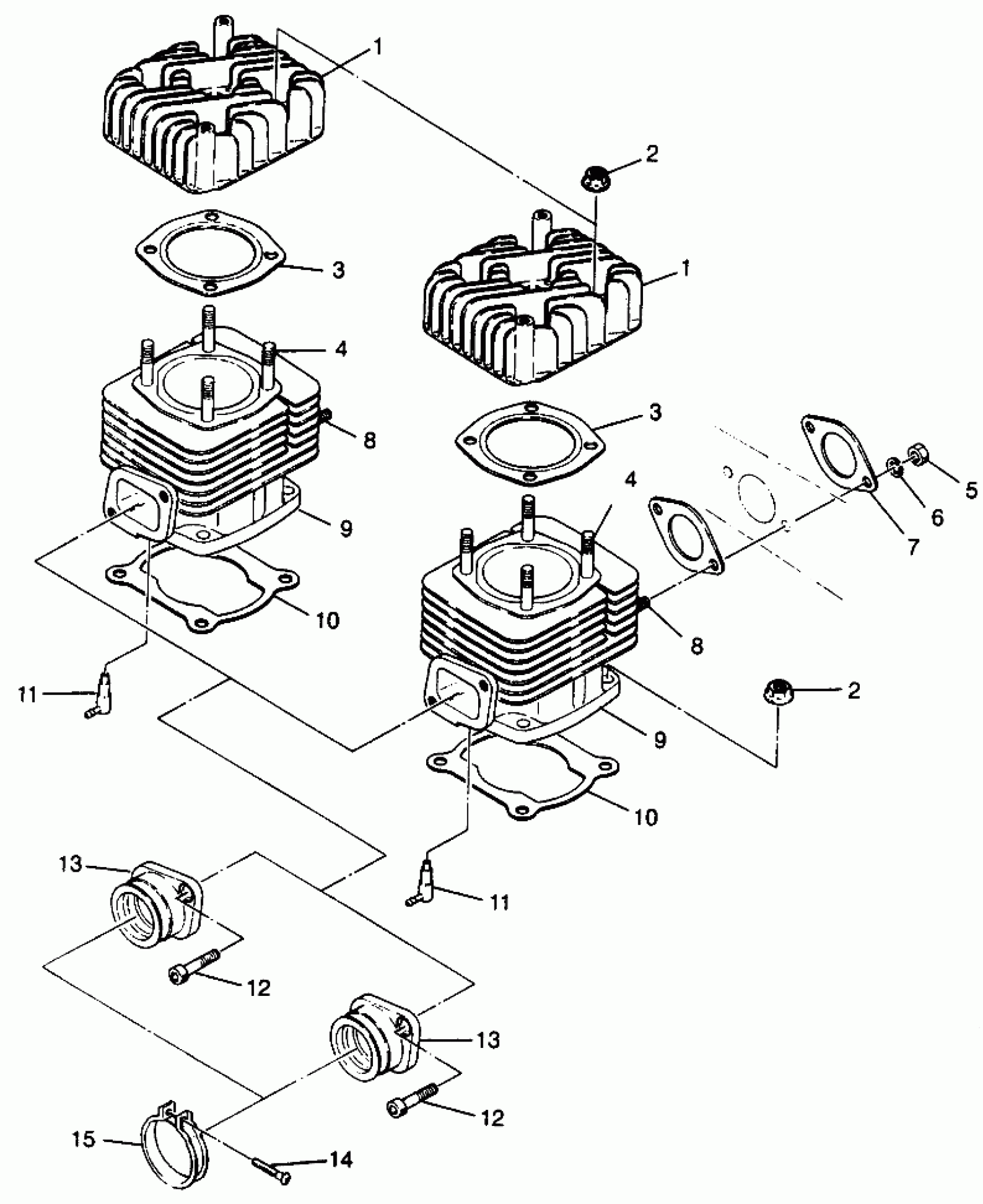 1
2
3
1
4
8
3
5
6
7
4
9
10
8
11
2
9
10
13
11
12
13
12
15
14