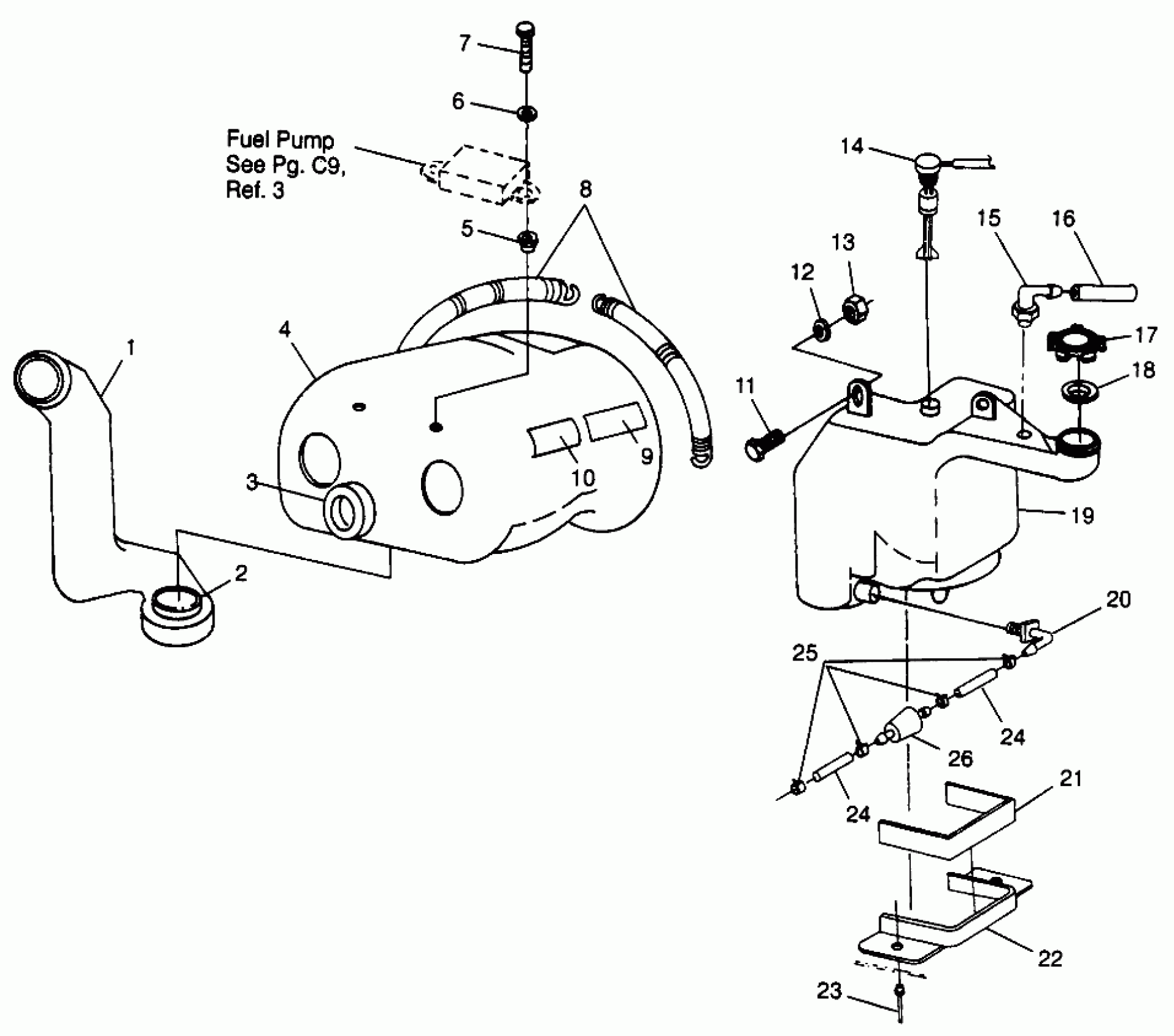 7

6

Fuel Pump
See Pg. C9,
Ref. 3

8

5

14

15

16

13

12

17

18

4

1

11

9

10

3

19

2

20

25

24

26

24

21

22

23