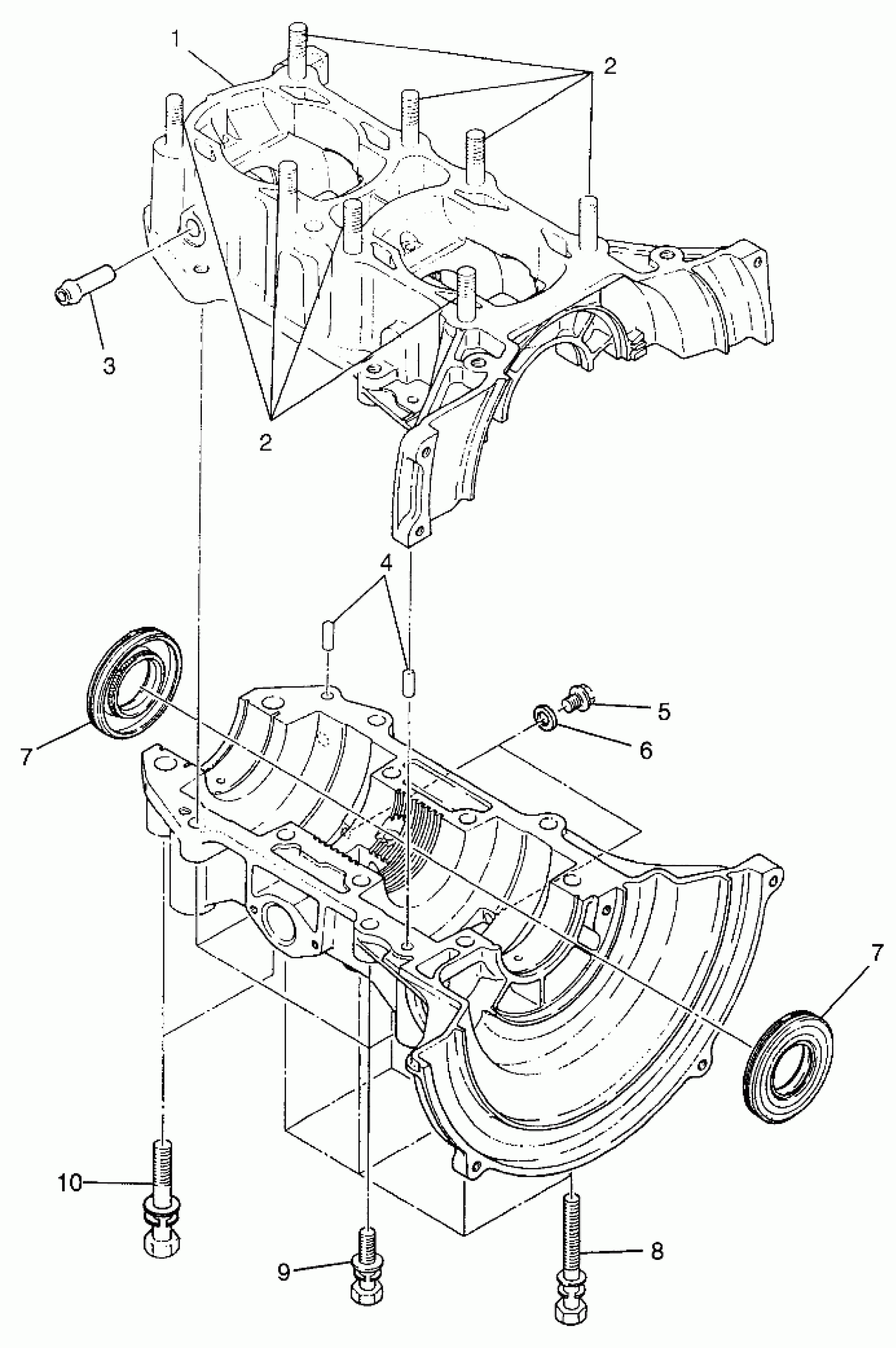 1
2
3
2
4
5
6
7
7
10
9
8